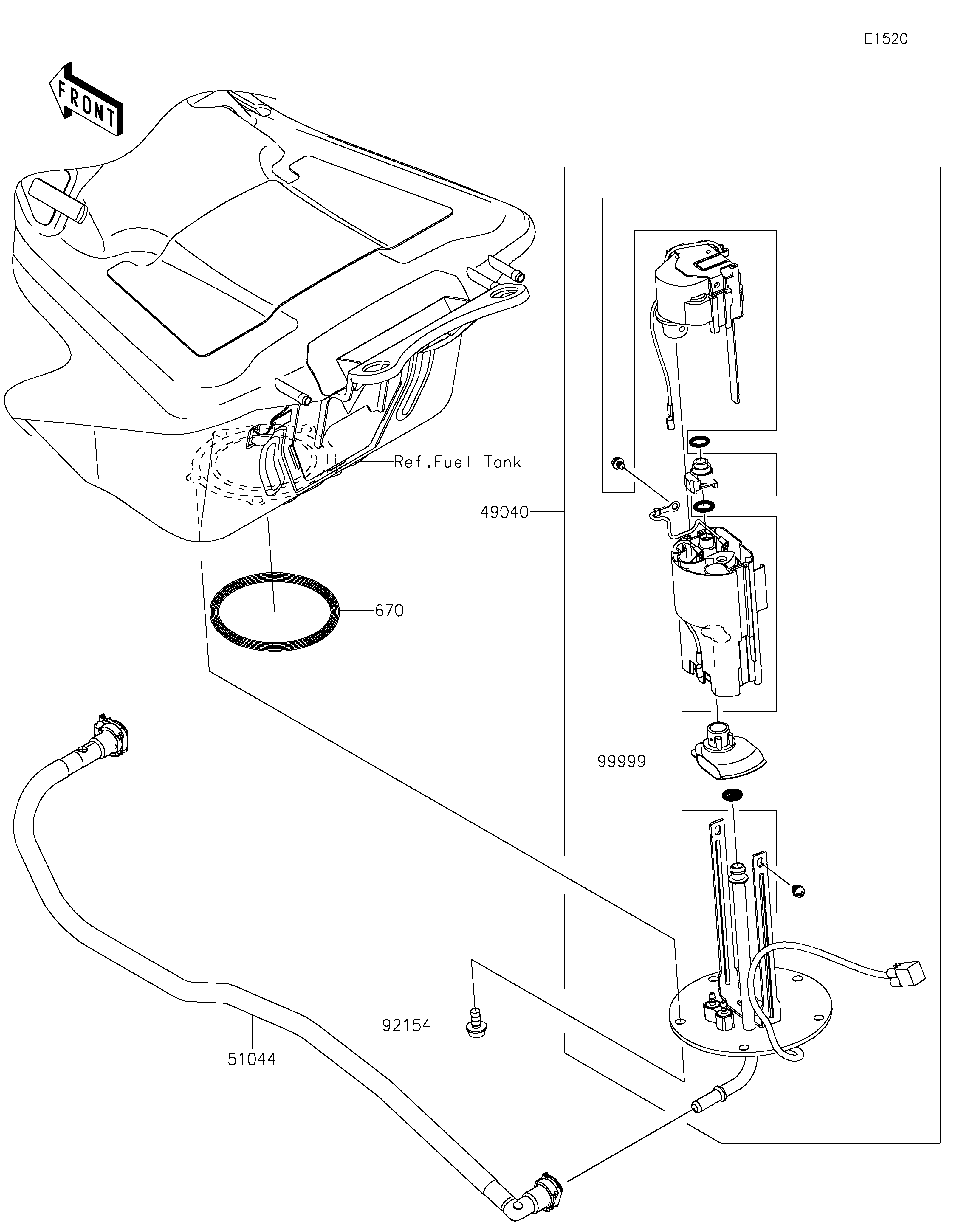 E1520

FRONT

Ref.Fuel Tank

49040

670

99999

92154

51044