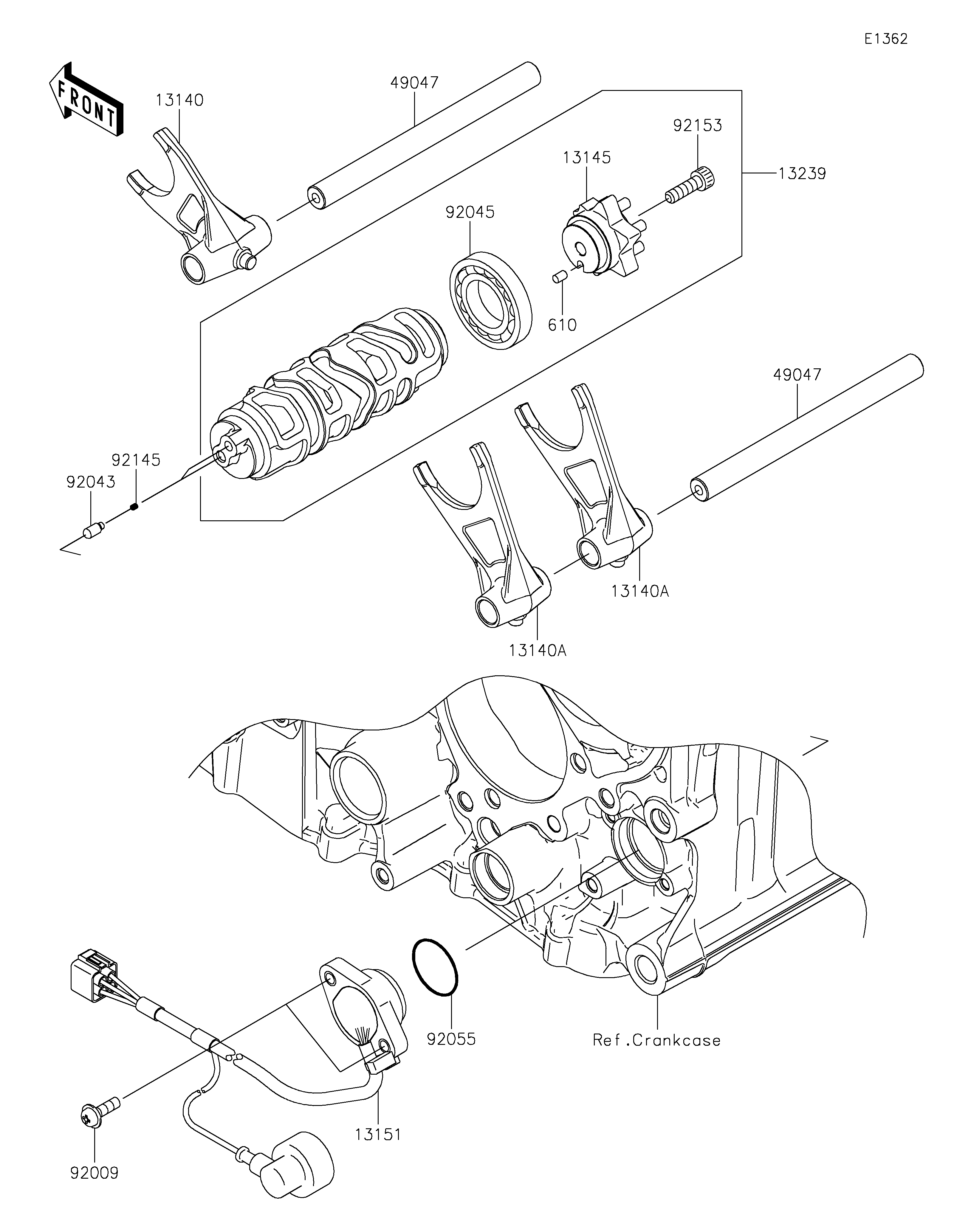 E1362

FRONT

13140

49047

92153

13145

13239

92045

610

49047

92145

92043

13140A

13140A

92055

Ref.Crankcase

13151

92009