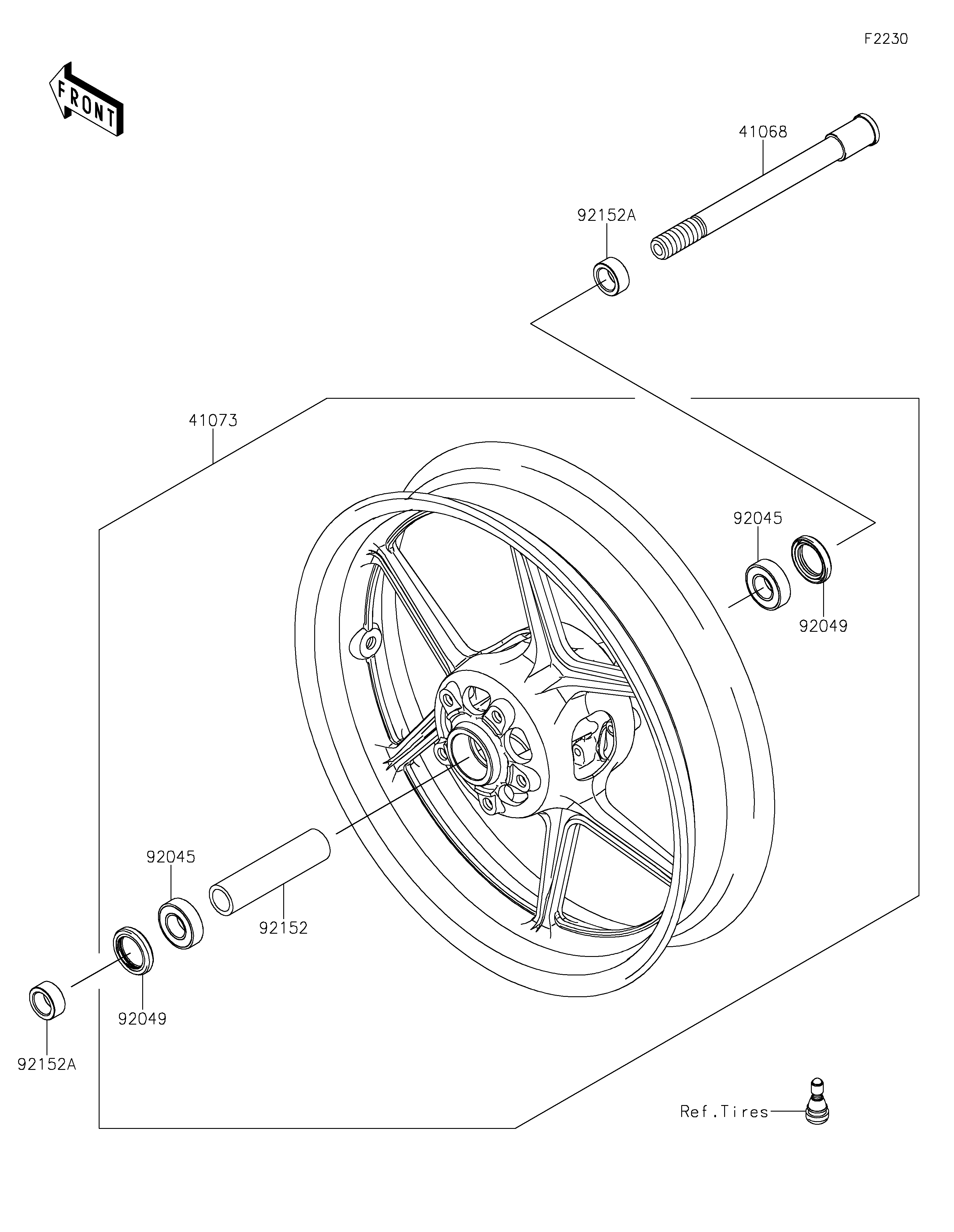 F2230

FRONT

41068

92152A

41073

92045

92049

92045

92152

92049

92152A

Ref.Tires