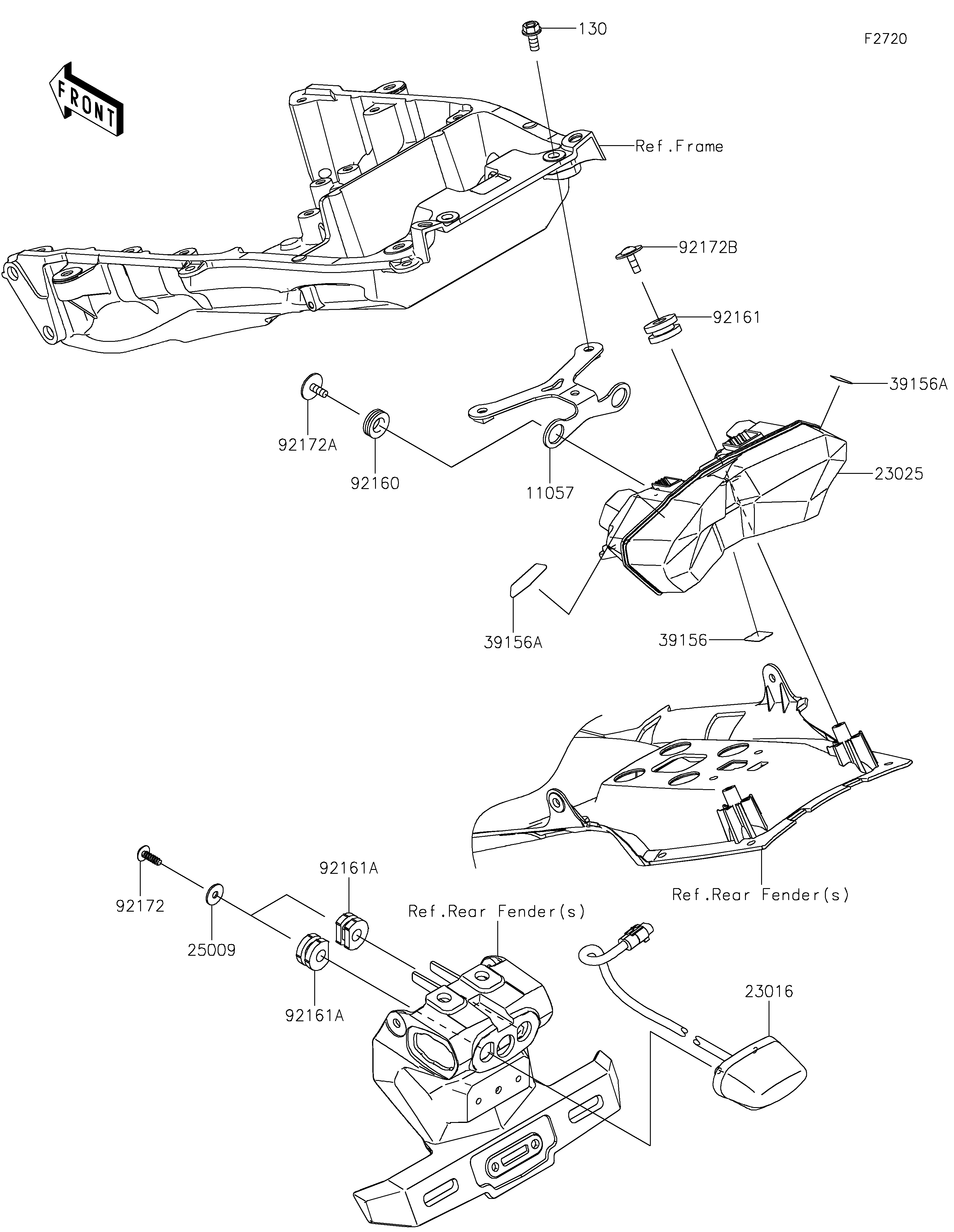 130

F2720

FRONT

Ref.Frame

92172B

92161

39156A

92172A

92160

11057

23025

39156A

39156

Ref.Rear Fender(s)

92161A

92172

Ref.Rear Fender(s)

25009

92161A

23016