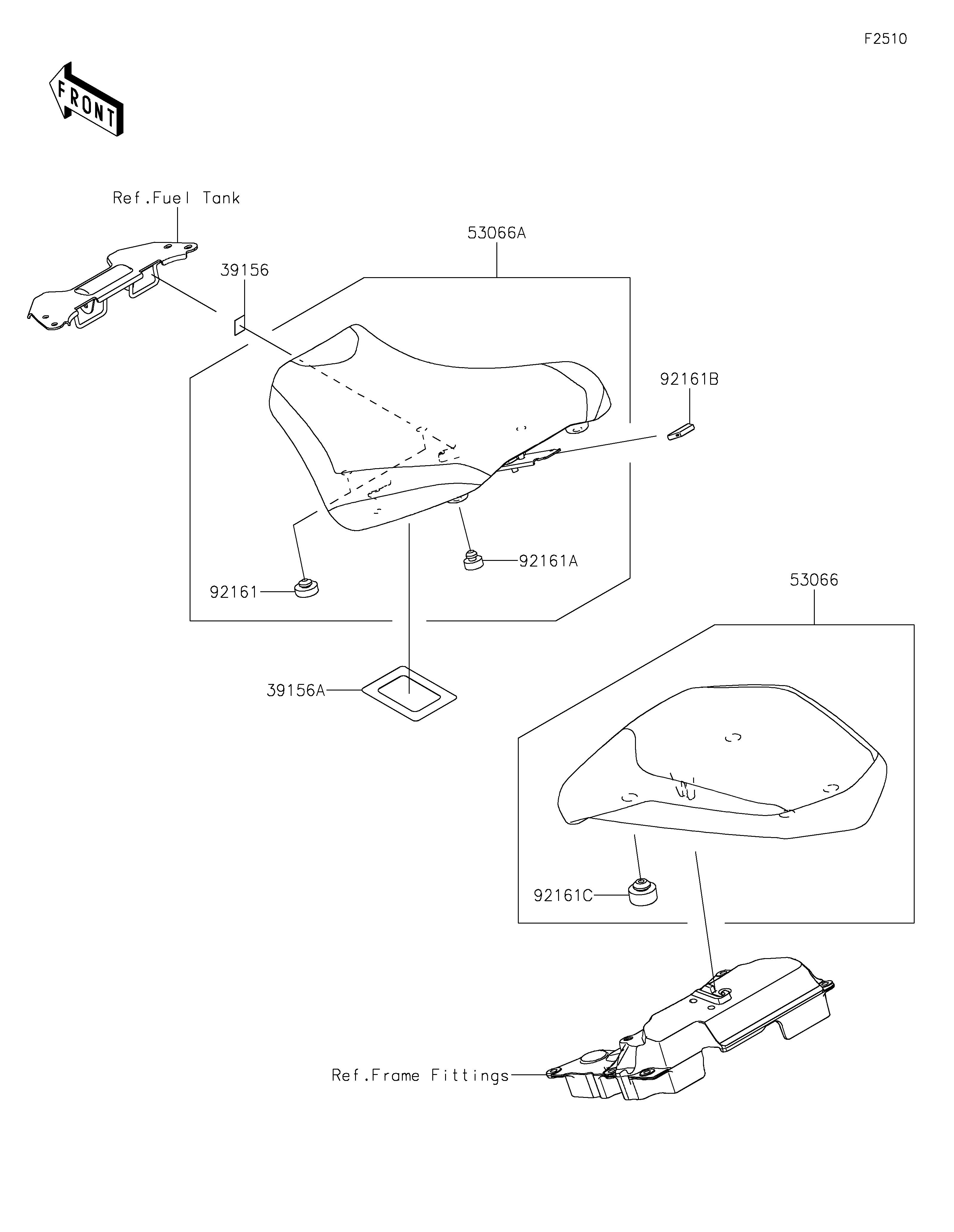 F2510

FRONT

Ref.Fuel Tank

53066A

39156

92161B

92161A

92161

53066

39156A

92161C

Ref.Frame Fittings