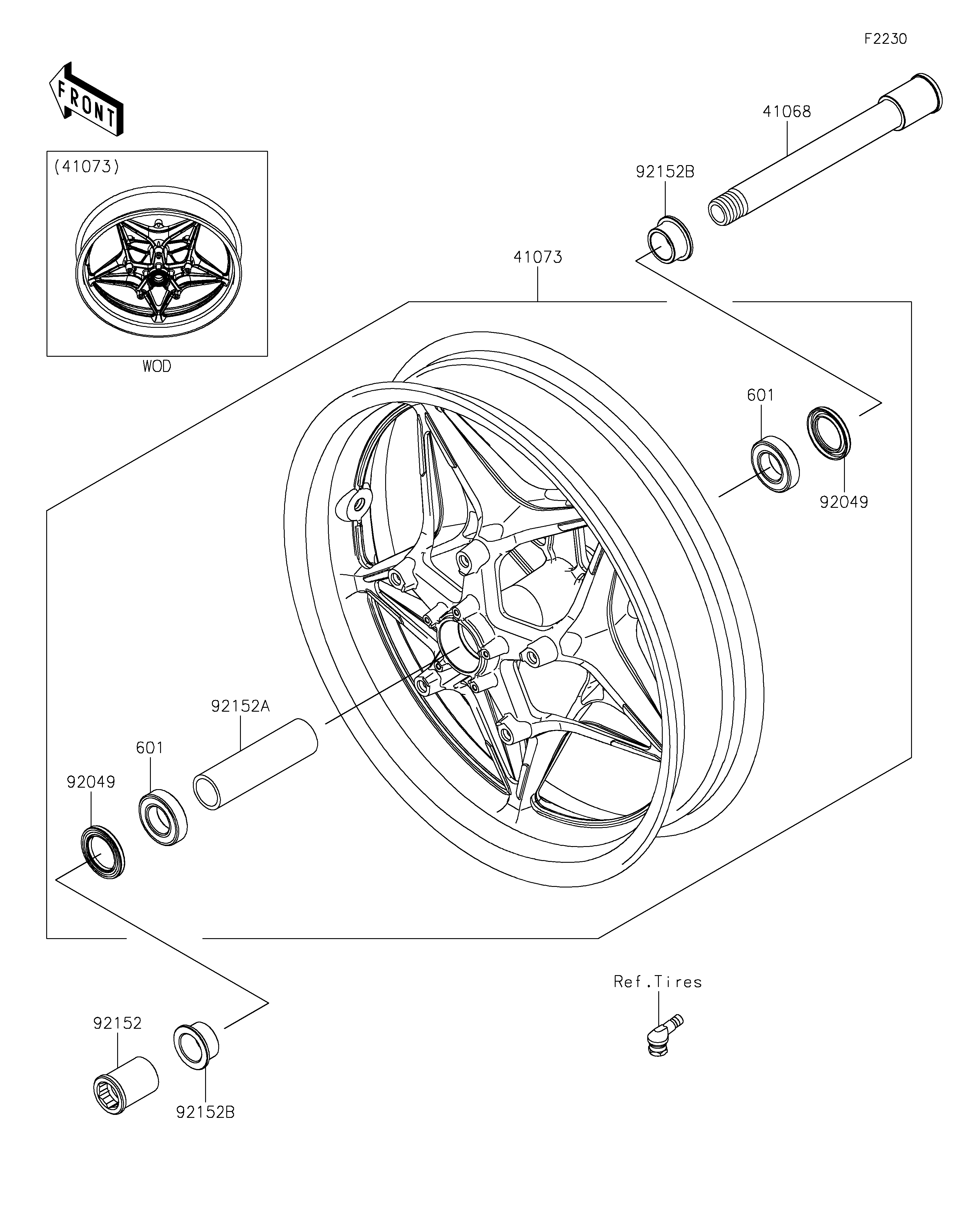 F2230

FRONT

(41073)

WOD

41068

92152B

41073

601

92049

92152A

601

92049

Ref.Tires

92152

92152B