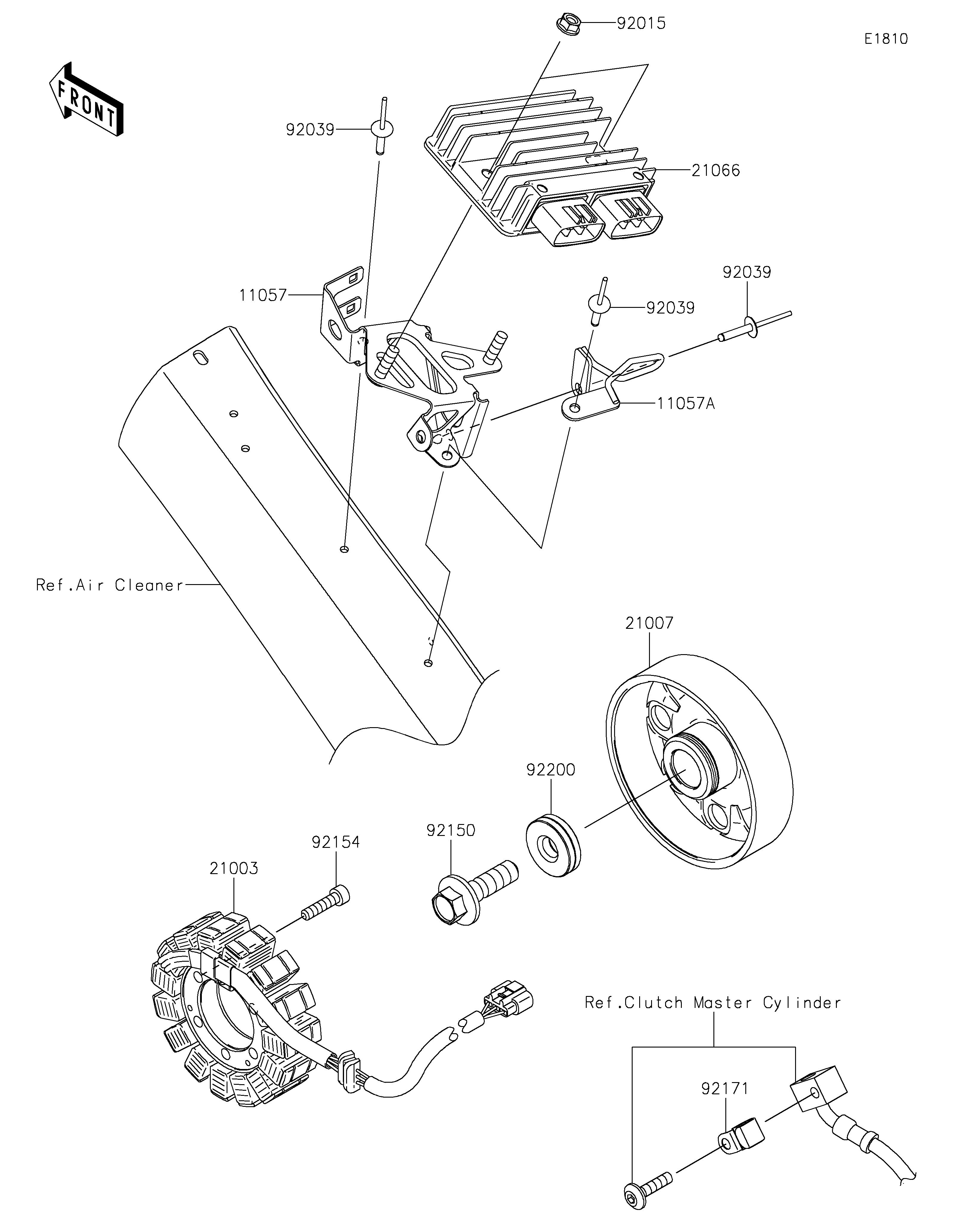 92015

E1810

FRONT

92039

21066

11057

92039

92039

11057A

Ref.Air Cleaner

21007

92200

92150

92154

21003

Ref.Clutch Master Cylinder

92171