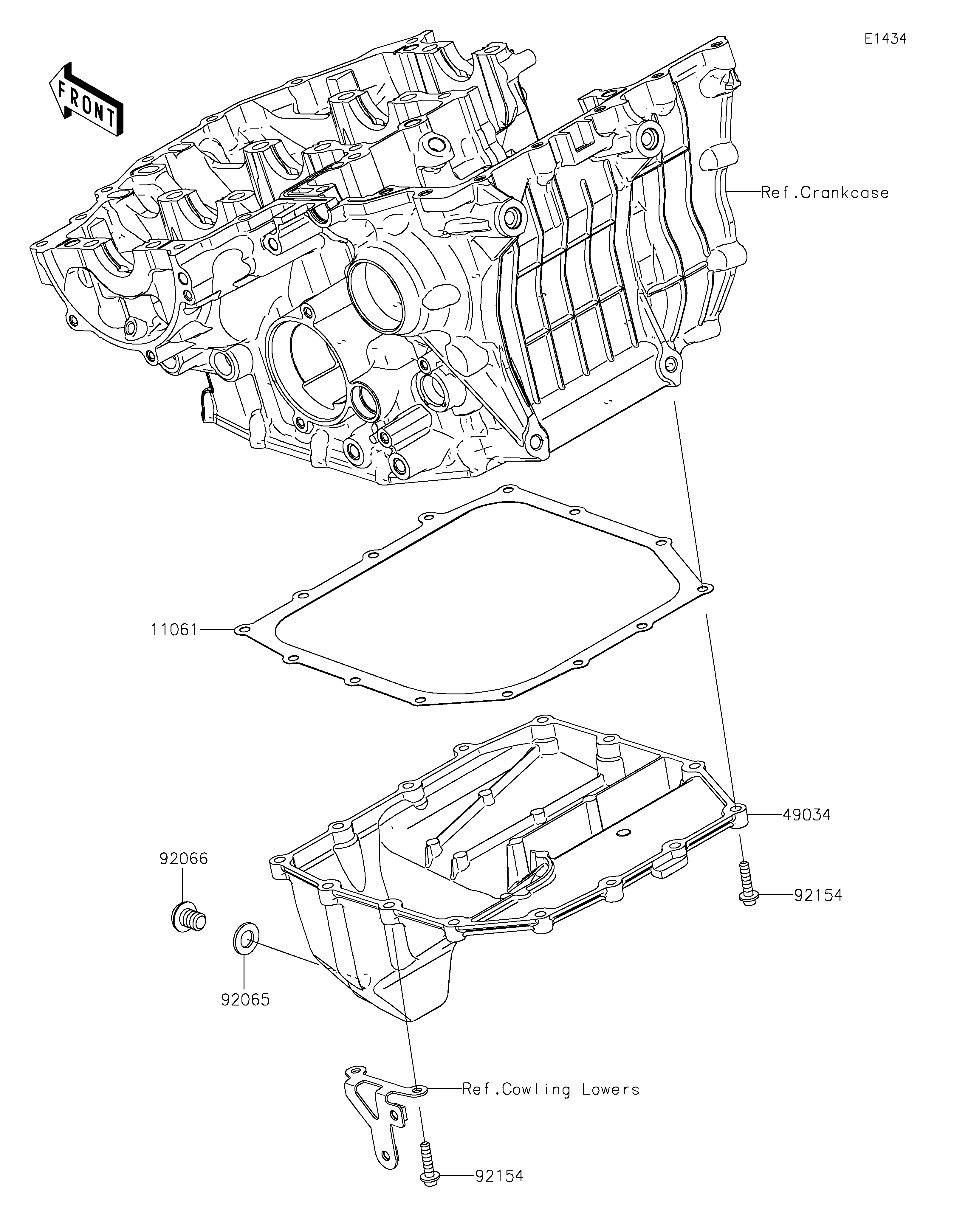 E1434

FRONT

Ref.Crankcase

11061

49034

92066

92154

92065

Ref.Cowling Lowers

92154