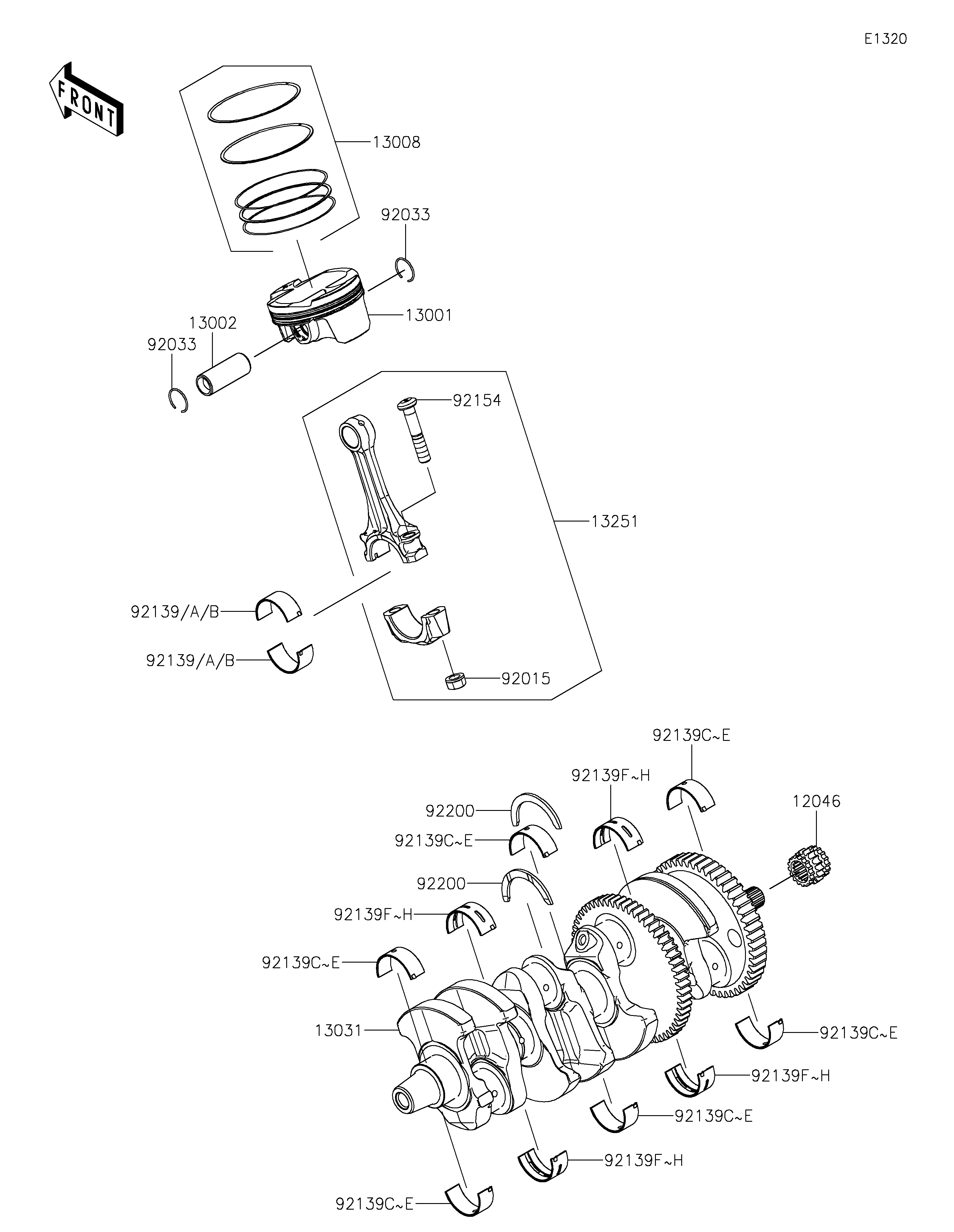 E1320

FRONT

13008

92033

13001

13002

92033

92154

13251

92139/A/B

92139/A/B

92015

92139C~E

92139F~H

12046

92200

92139C~E

92200

92139F~H

92139C~E

13031

92139C~E

92139F~H

92139C~E

92139F~H

92139C~E