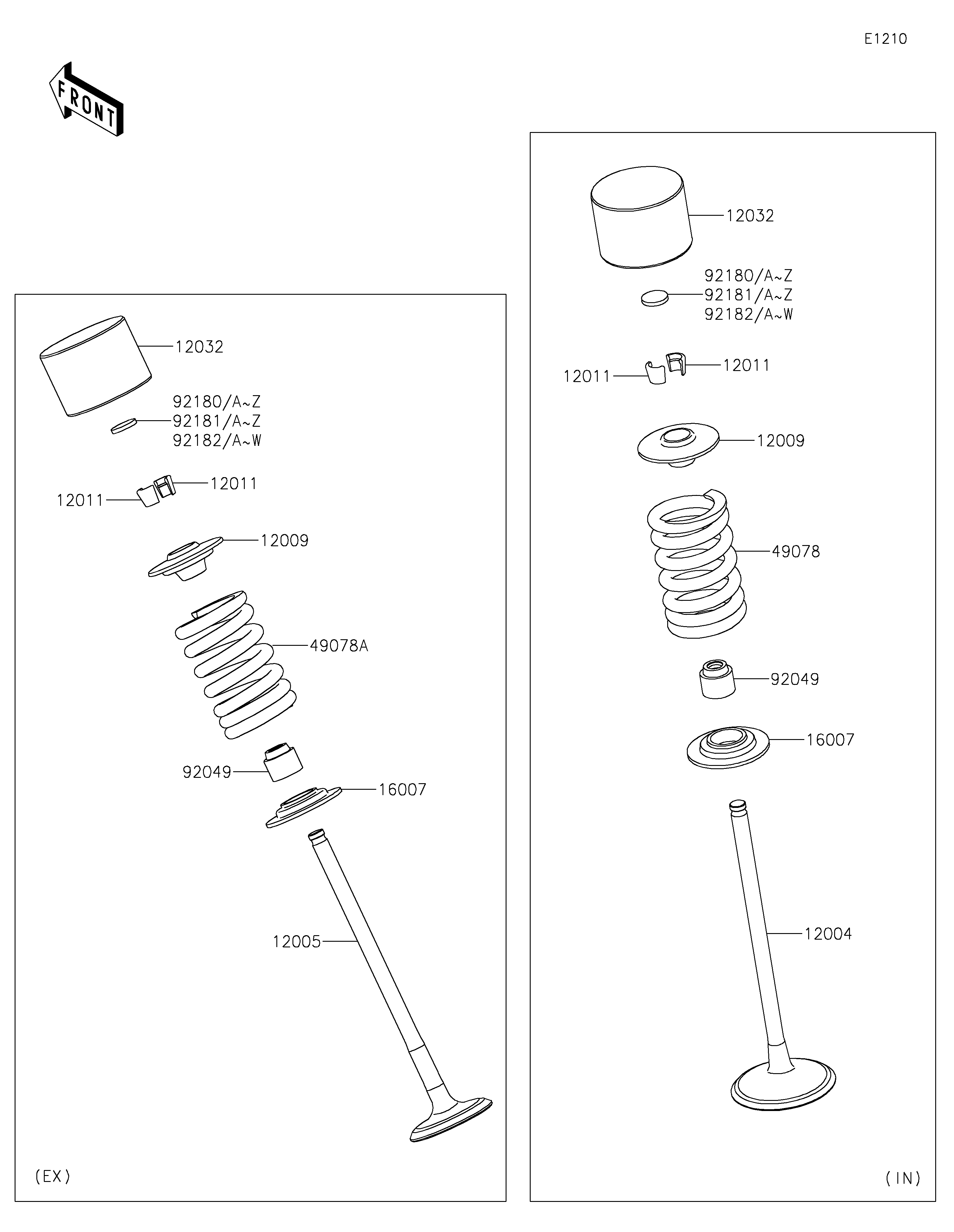 E1210

FRONT

12032
92180/A~Z
92181/A~Z
92182/A~W
12011
12011
12009
49078A
92049
16007
12005
(EX)

12032
92180/A~Z
92181/A~Z
92182/A~W
12011
12011
12009
49078
92049
16007
12004
(IN)