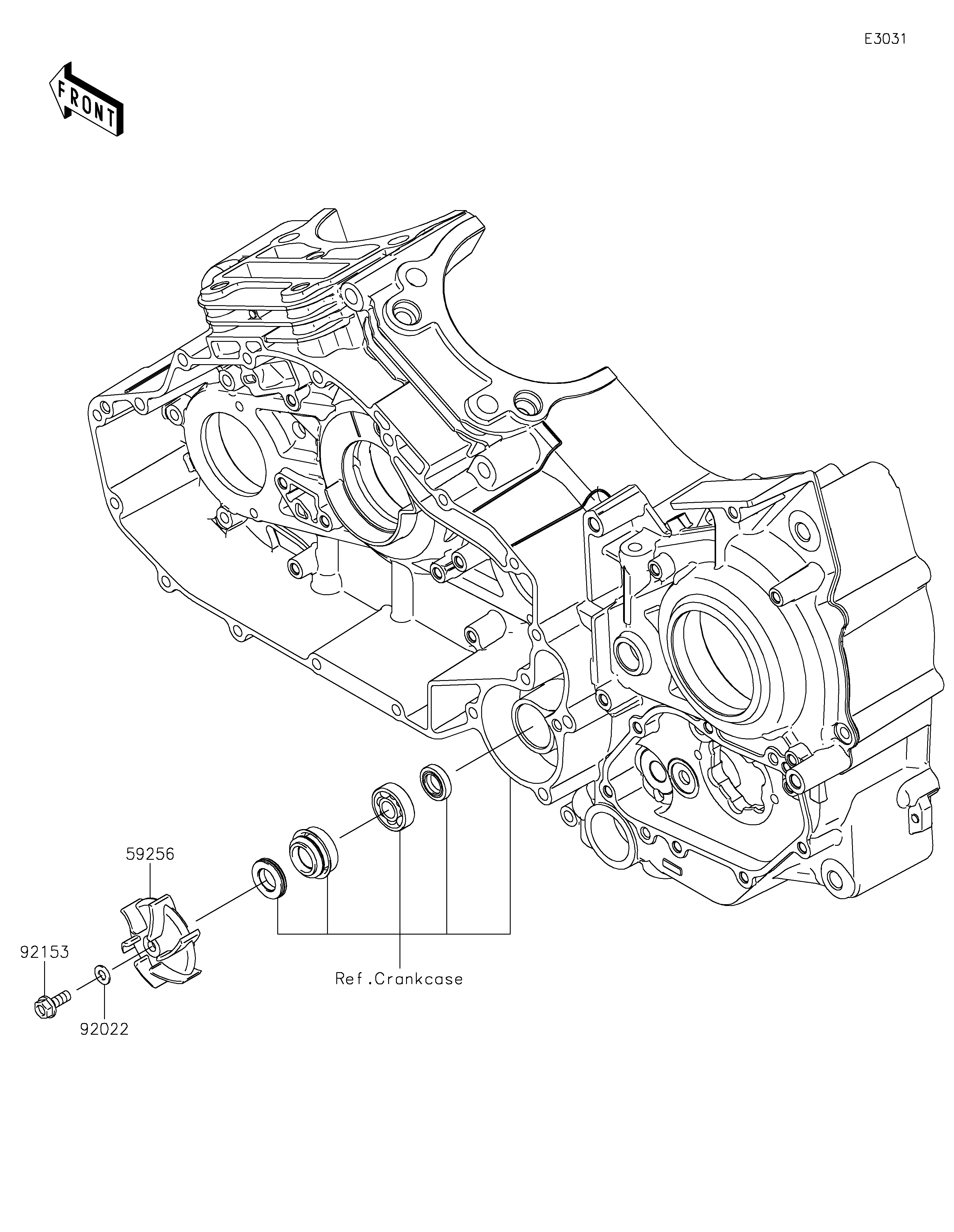 E3031

FRONT

59256

92153

92022

Ref.Crankcase