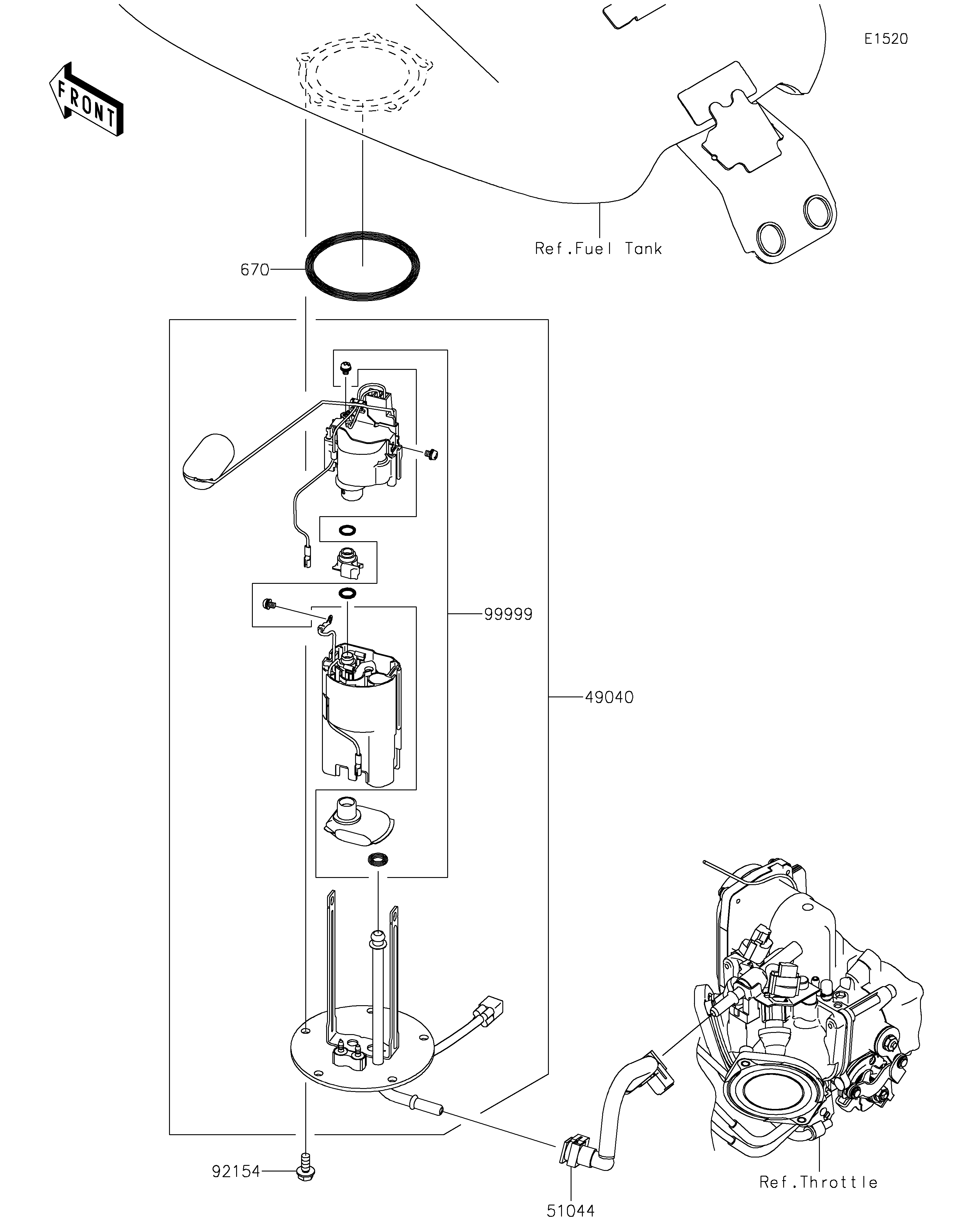 E1520

FRONT

Ref.Fuel Tank

670

99999

49040

92154

51044

Ref.Throttle