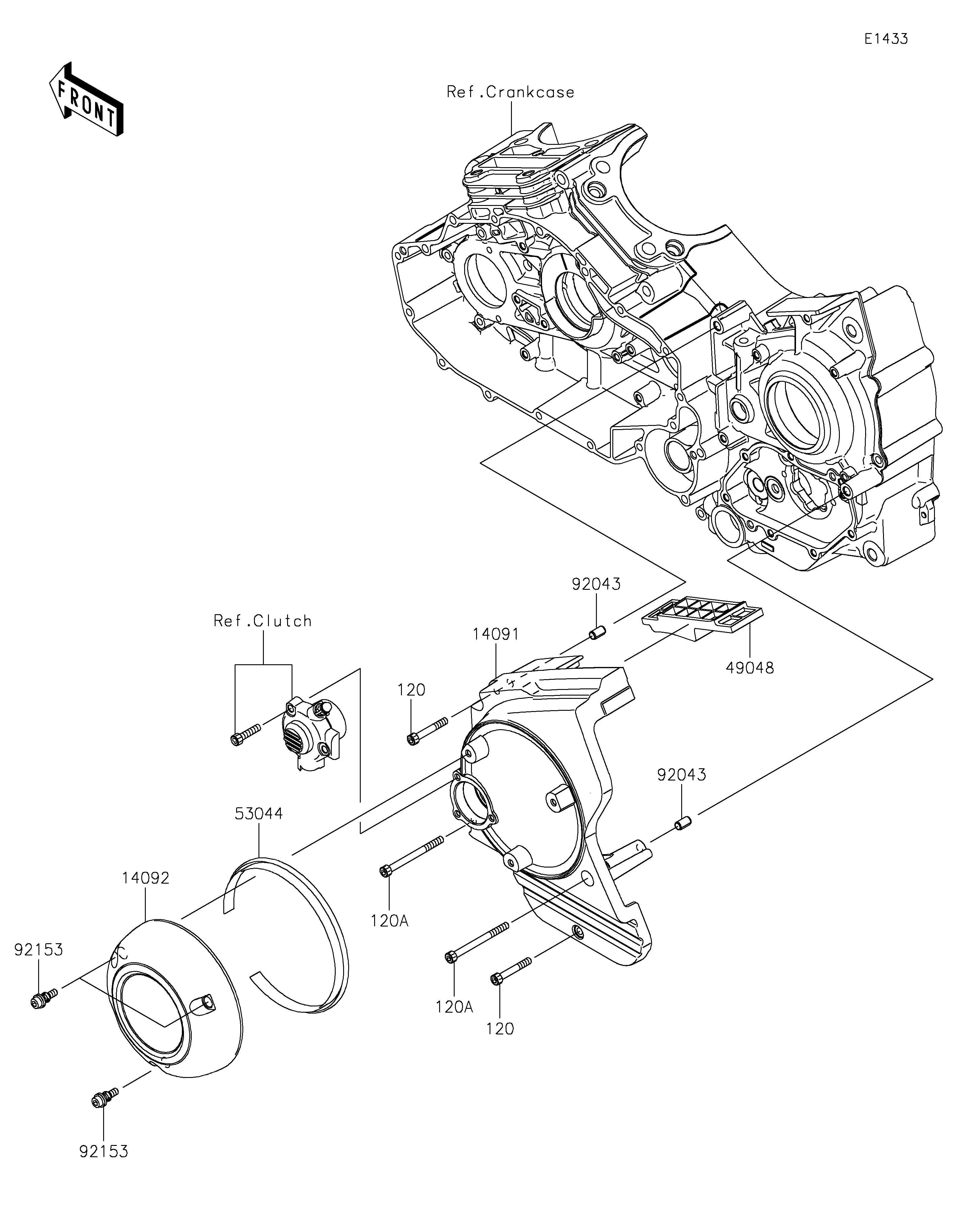 E1433

FRONT

Ref.Crankcase

92043

Ref.Clutch

14091

49048

120

92043

53044

14092

120A

92153

120A

120

92153