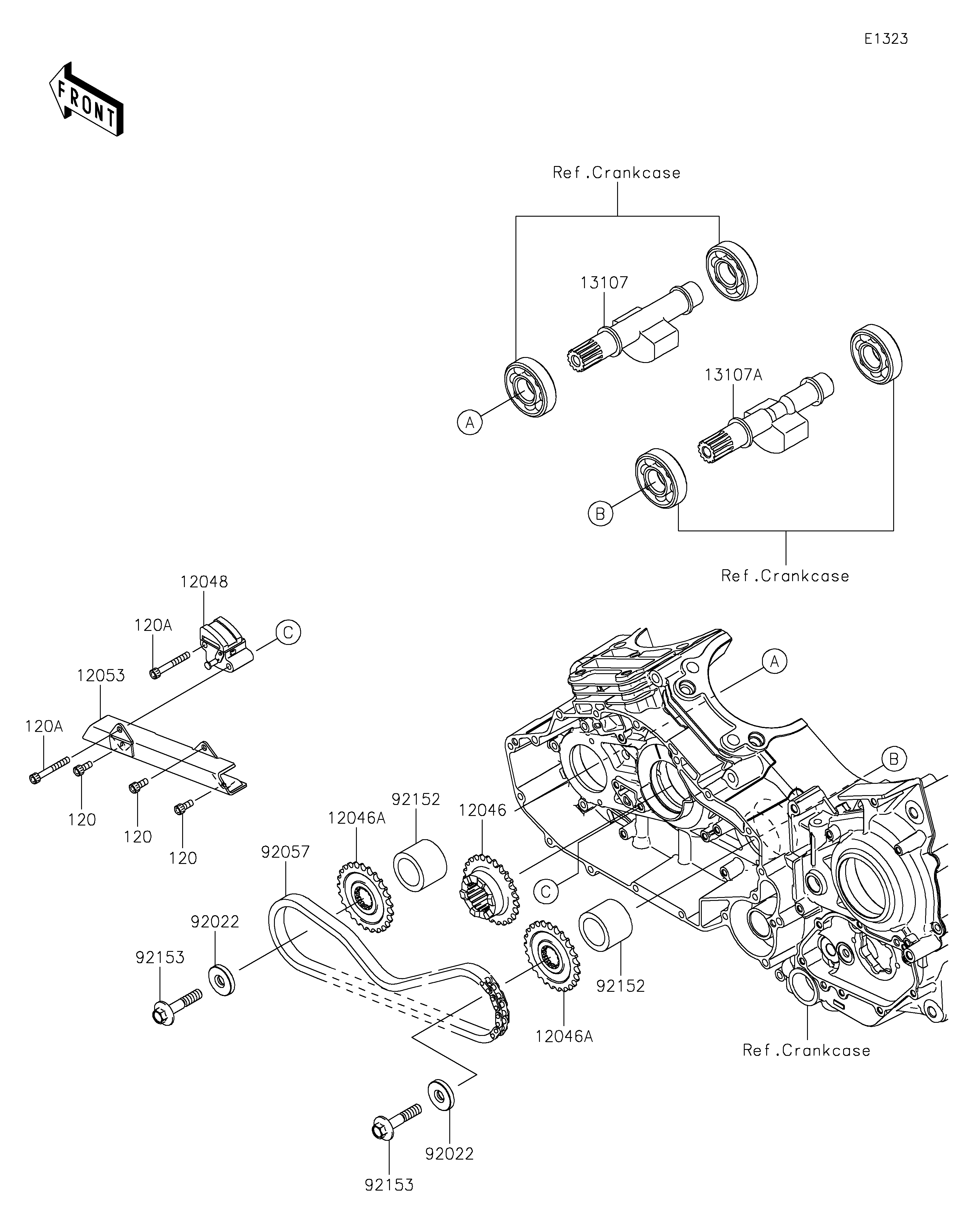 E1323

FRONT

Ref.Crankcase

13107

13107A

A

B

Ref.Crankcase

12048

120A

C

12053

120A

120

120

120

A

B

92152

12046A

12046

92057

C

92022

92153

92152

12046A

Ref.Crankcase

92022

92153