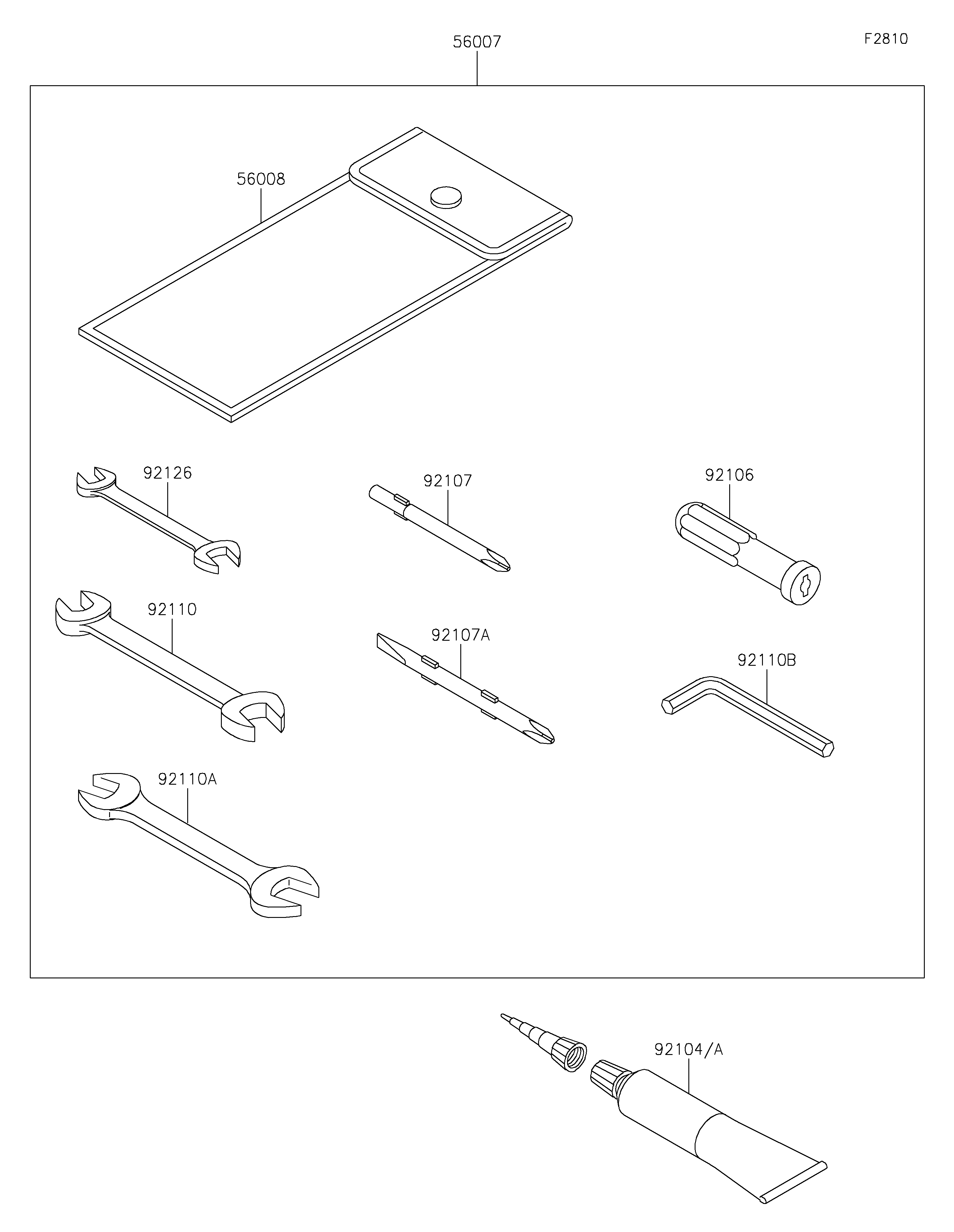 56007

F2810

56008

92126

92107

92106

92110

92107A

92110B

92110A

92104/A