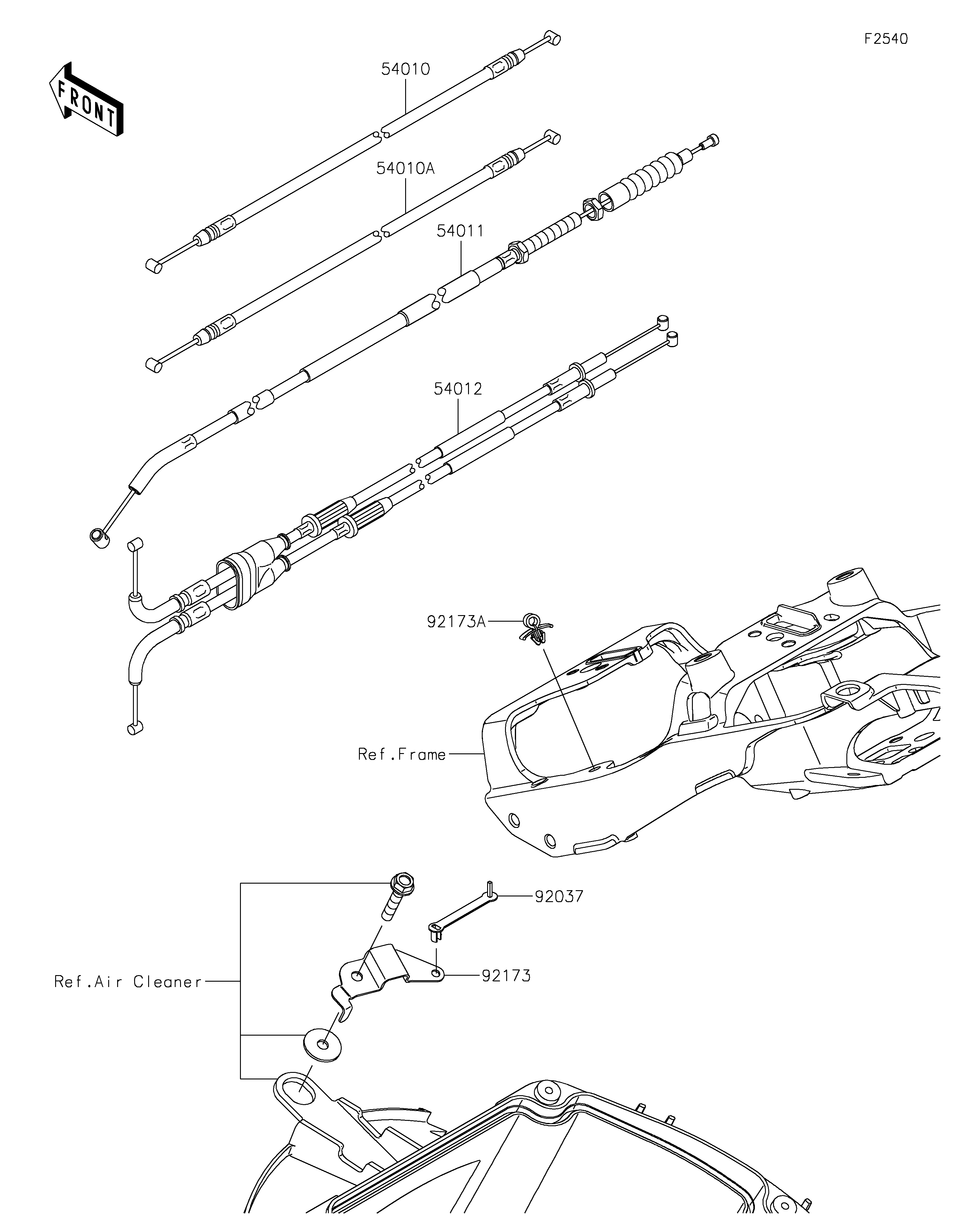 F2540

FRONT

54010

54010A

54011

54012

92173A

Ref.Frame

92037

92173

Ref.Air Cleaner