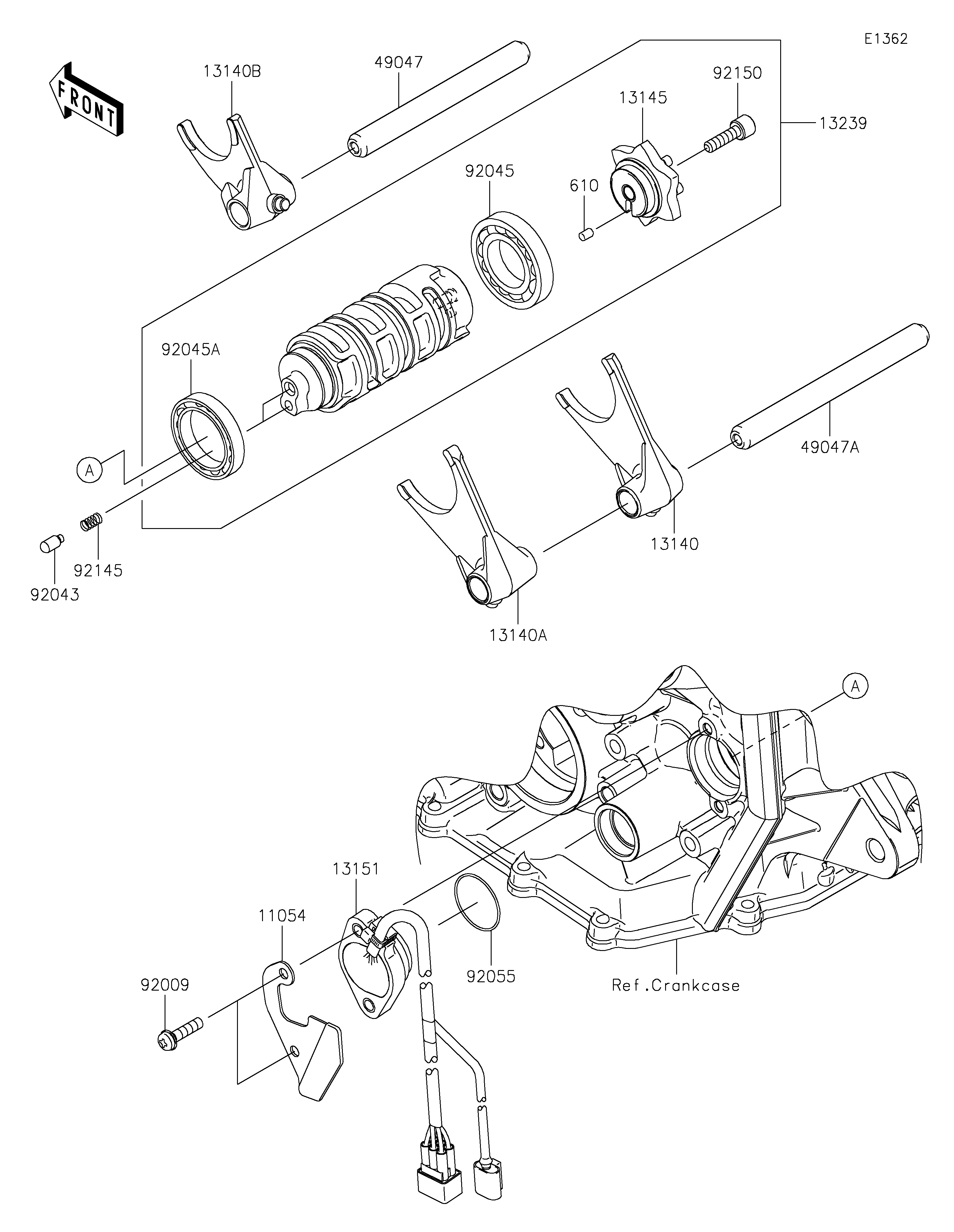 E1362

FRONT

13140B

49047

92150

13145

13239

92045

610

92045A

A

49047A

13140

92145

92043

13140A

A

13151

11054

92055

92009

Ref.Crankcase