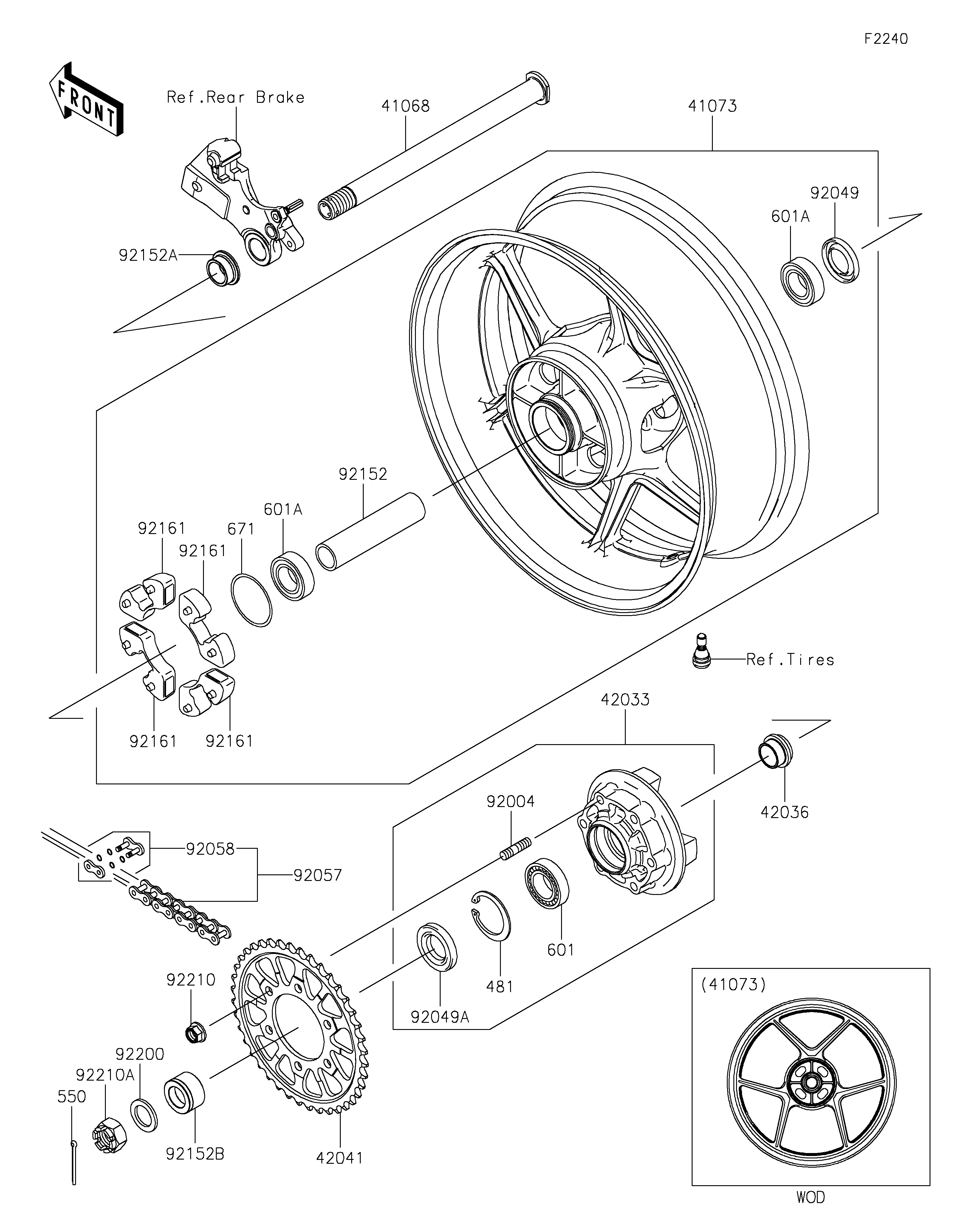 F2240

FRONT

Ref.Rear Brake

41068

41073

92049

601A

92152A

92152

601A

671

92161

92161

92161

92161

Ref.Tires

42033

42036

92004

92058

92057

601

481

92049A

92210

92200

92210A

550

92152B

42041

(41073)

WOD