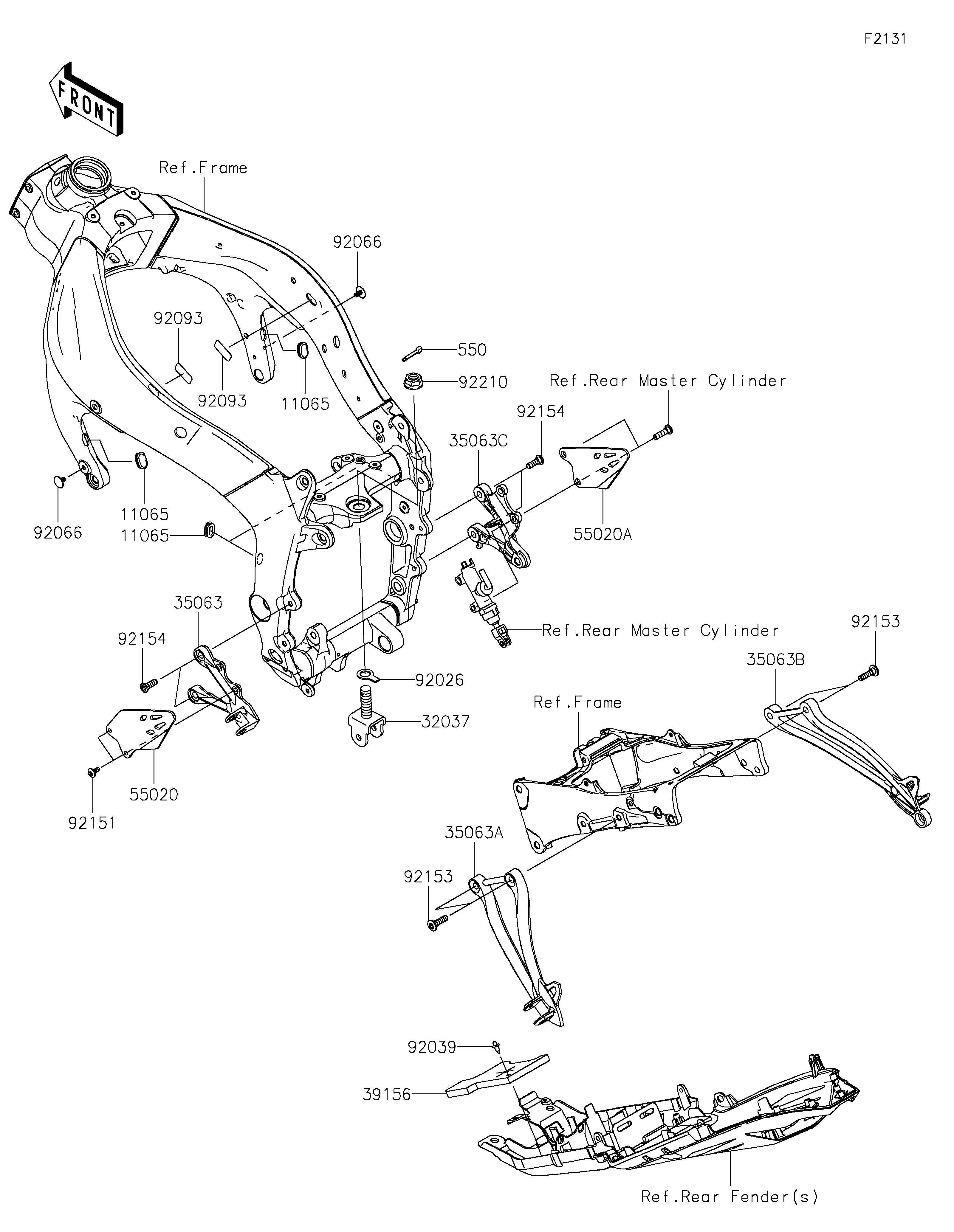 F2131

FRONT

Ref.Frame

92066

92093

92093

11065

550

92210

Ref.Rear Master Cylinder

92154

35063C

55020A

92066

11065

11065

35063

92154

Ref.Rear Master Cylinder

92153

35063B

92026

32037

Ref.Frame

55020

92151

35063A

92153

92039

39156

Ref.Rear Fender(s)