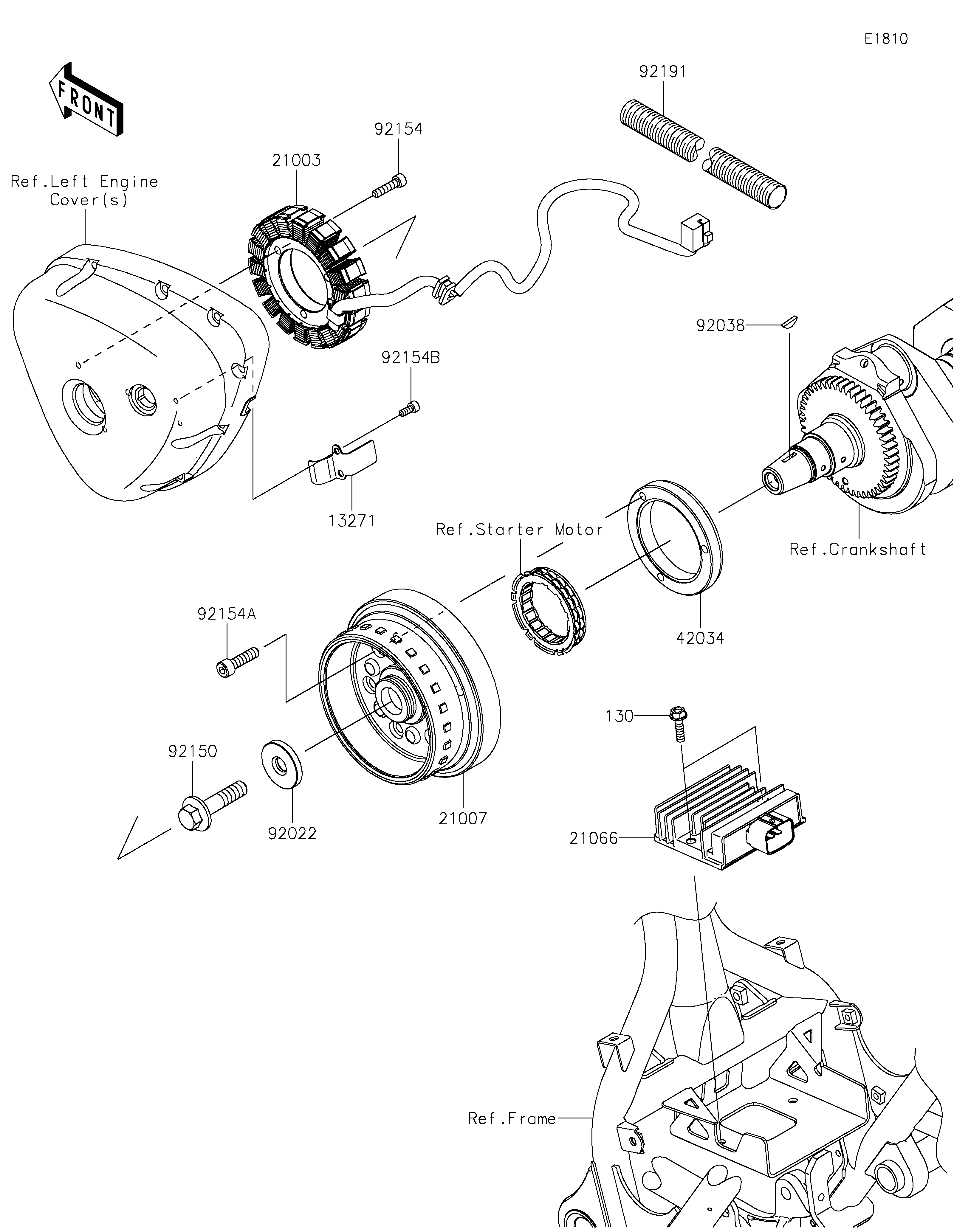 E1810

FRONT

92191

92154

21003

Ref.Left Engine Cover(s)

92038

92154B

13271

Ref.Starter Motor

Ref.Crankshaft

92154A

42034

130

92150

92022

21007

21066

Ref.Frame