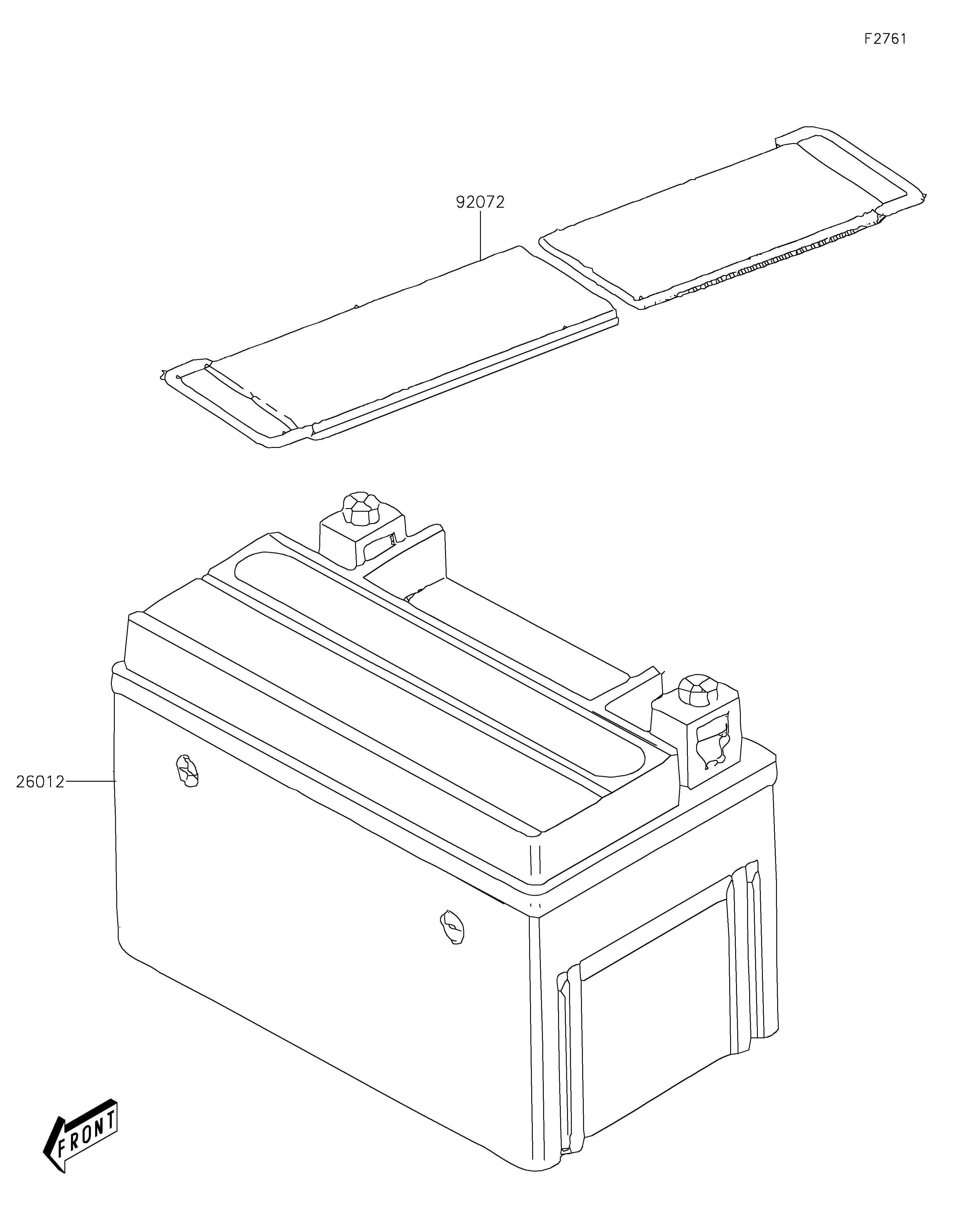 F2761

92072

26012

FRONT