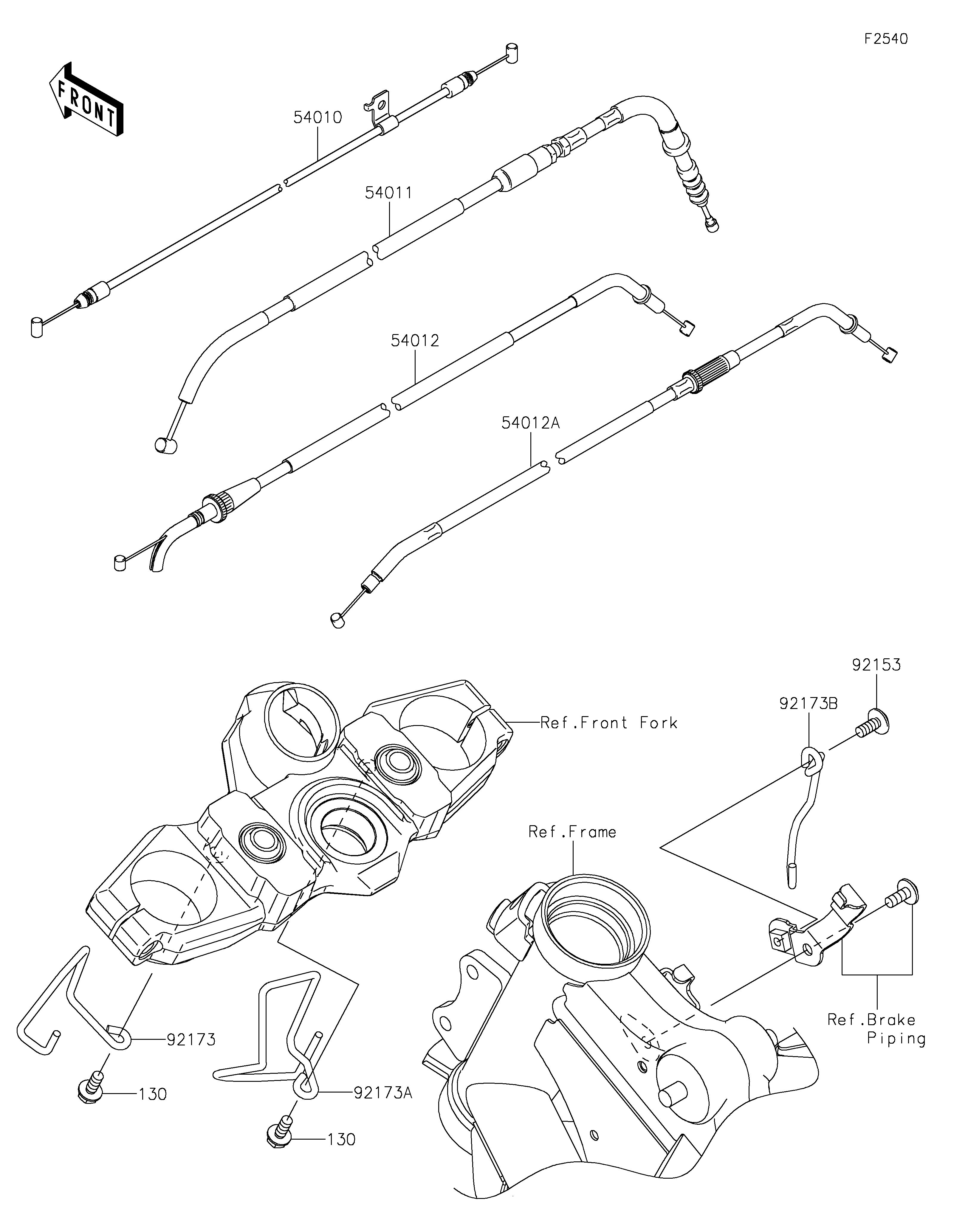 F2540

FRONT

54010

54011

54012

54012A

92153

92173B

Ref.Front Fork

Ref.Frame

Ref.Brake Piping

92173

130

92173A

130