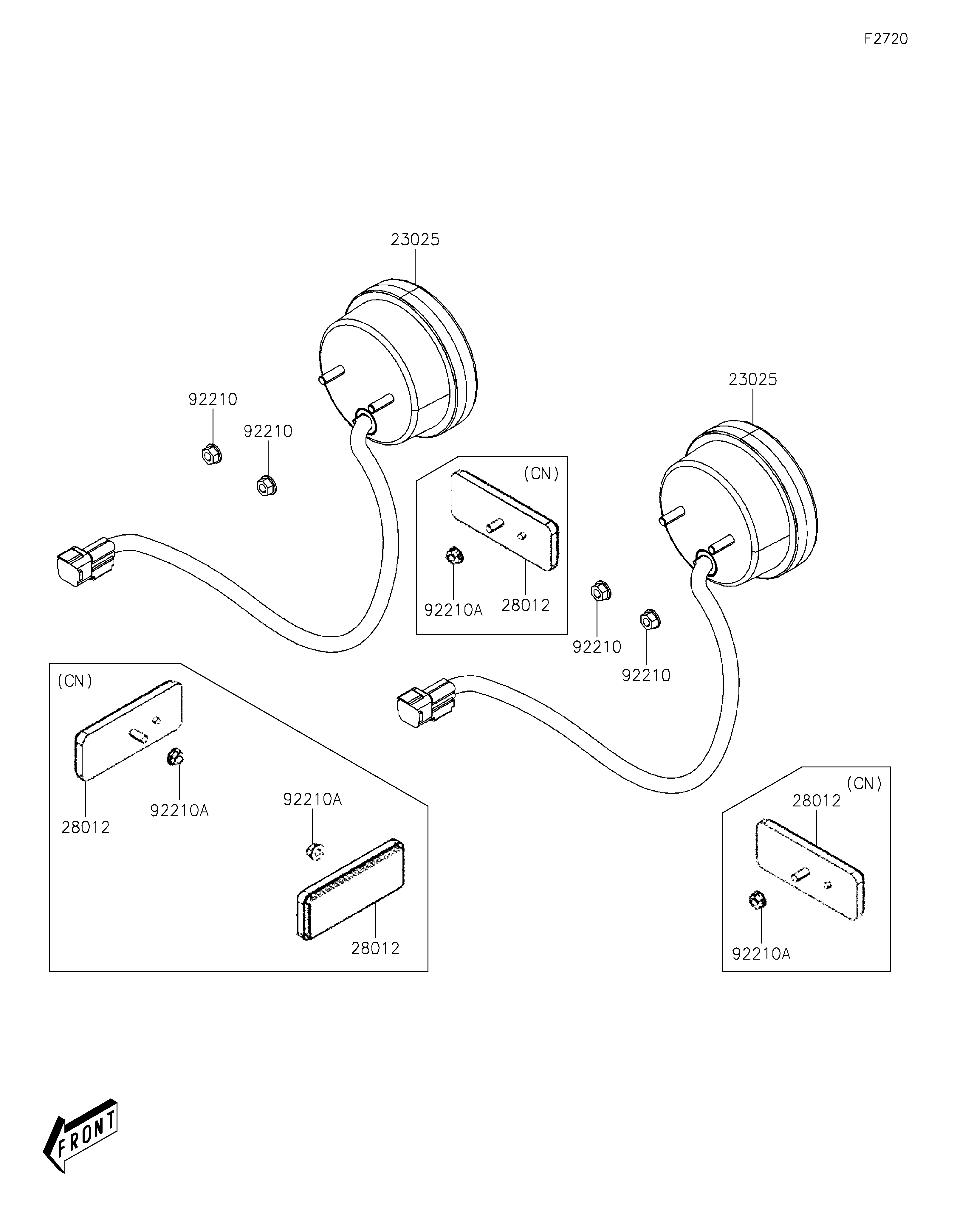 F2720

23025

92210

92210

23025

(CN)

92210A

28012

92210

92210

(CN)

28012

92210A

92210A

28012

(CN)

28012

92210A

FRONT