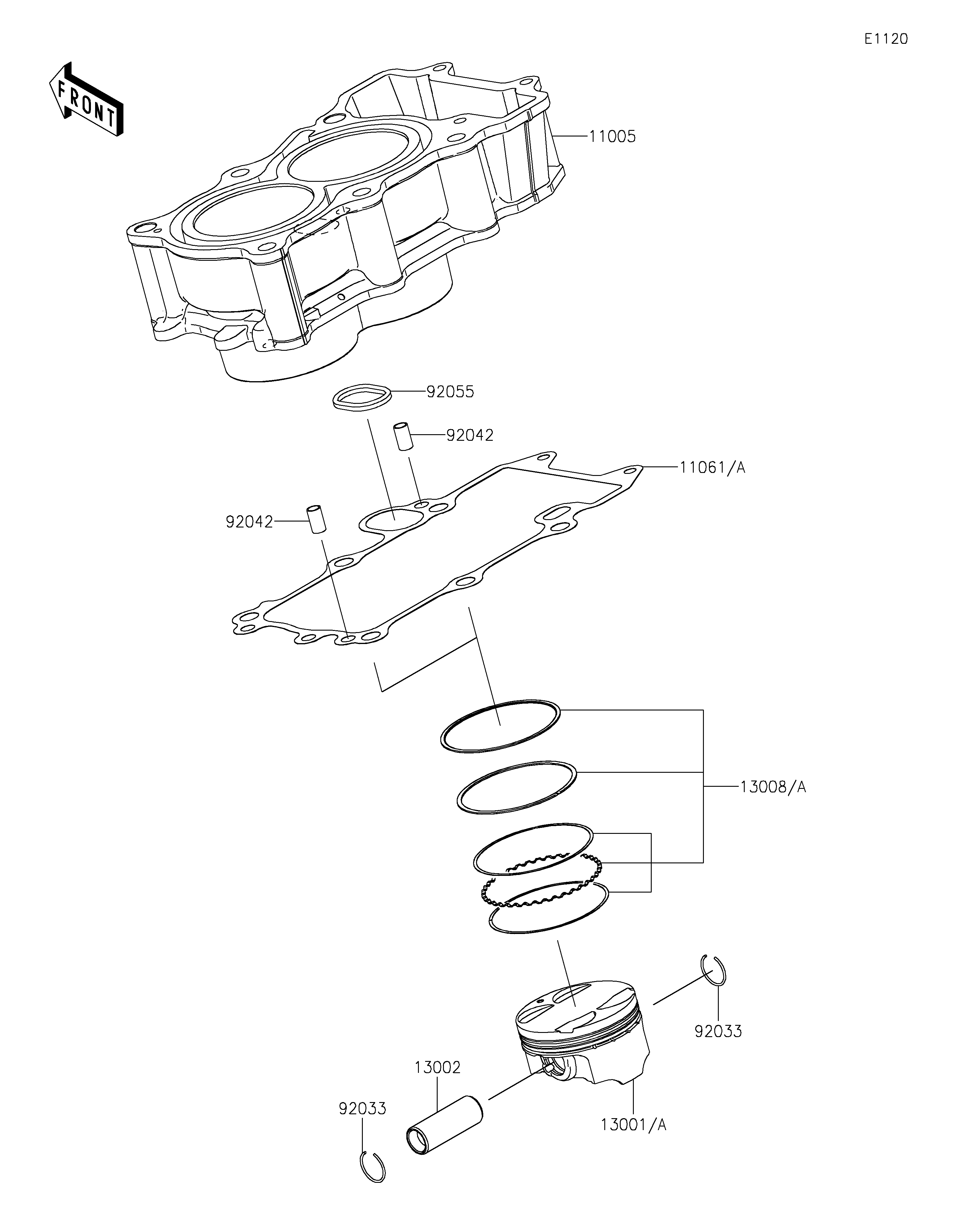 E1120

FRONT

11005

92055

92042

11061/A

92042

13008/A

92033

13002

92033

13001/A