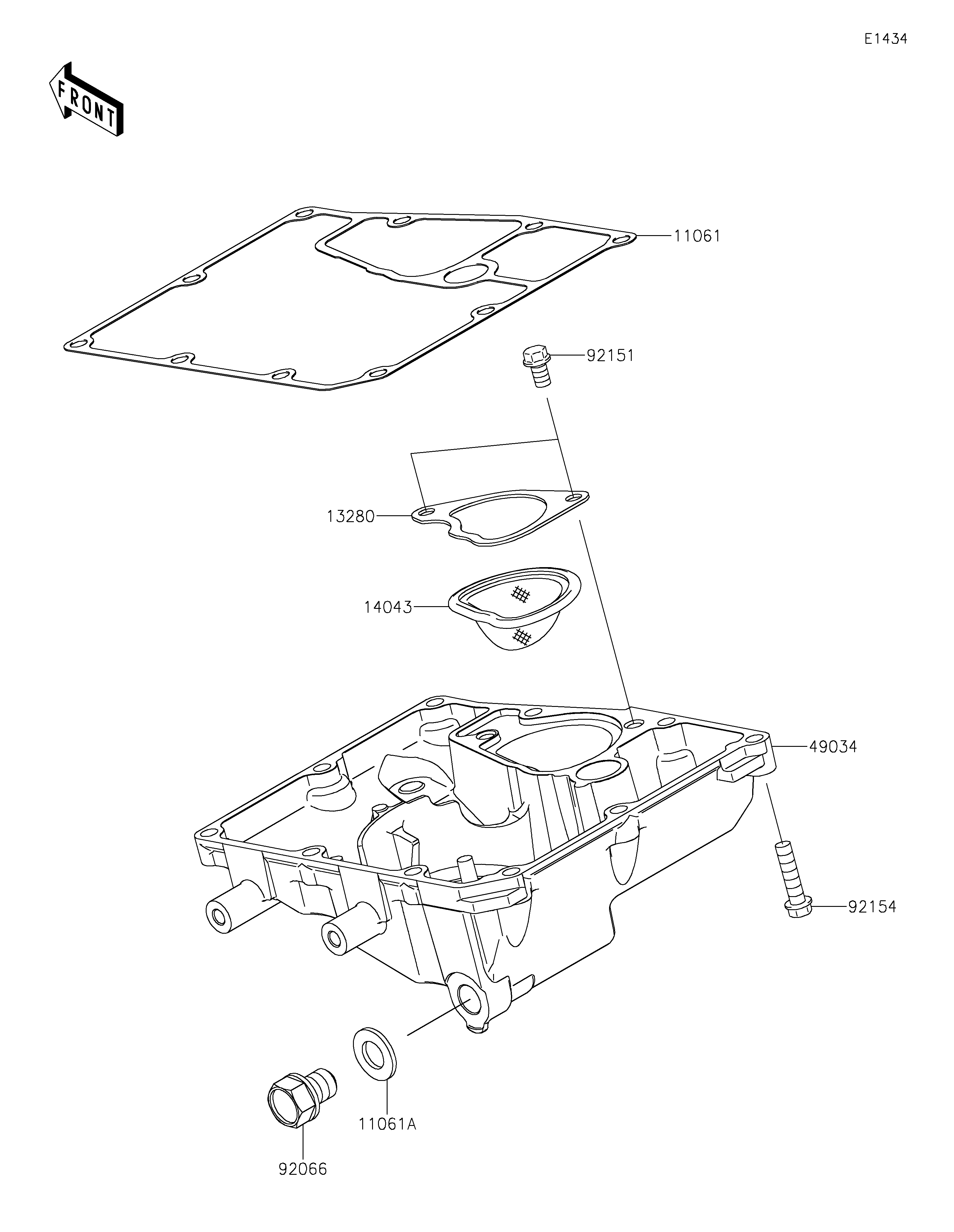 E1434

FRONT

11061

92151

13280

14043

49034

92154

11061A

92066