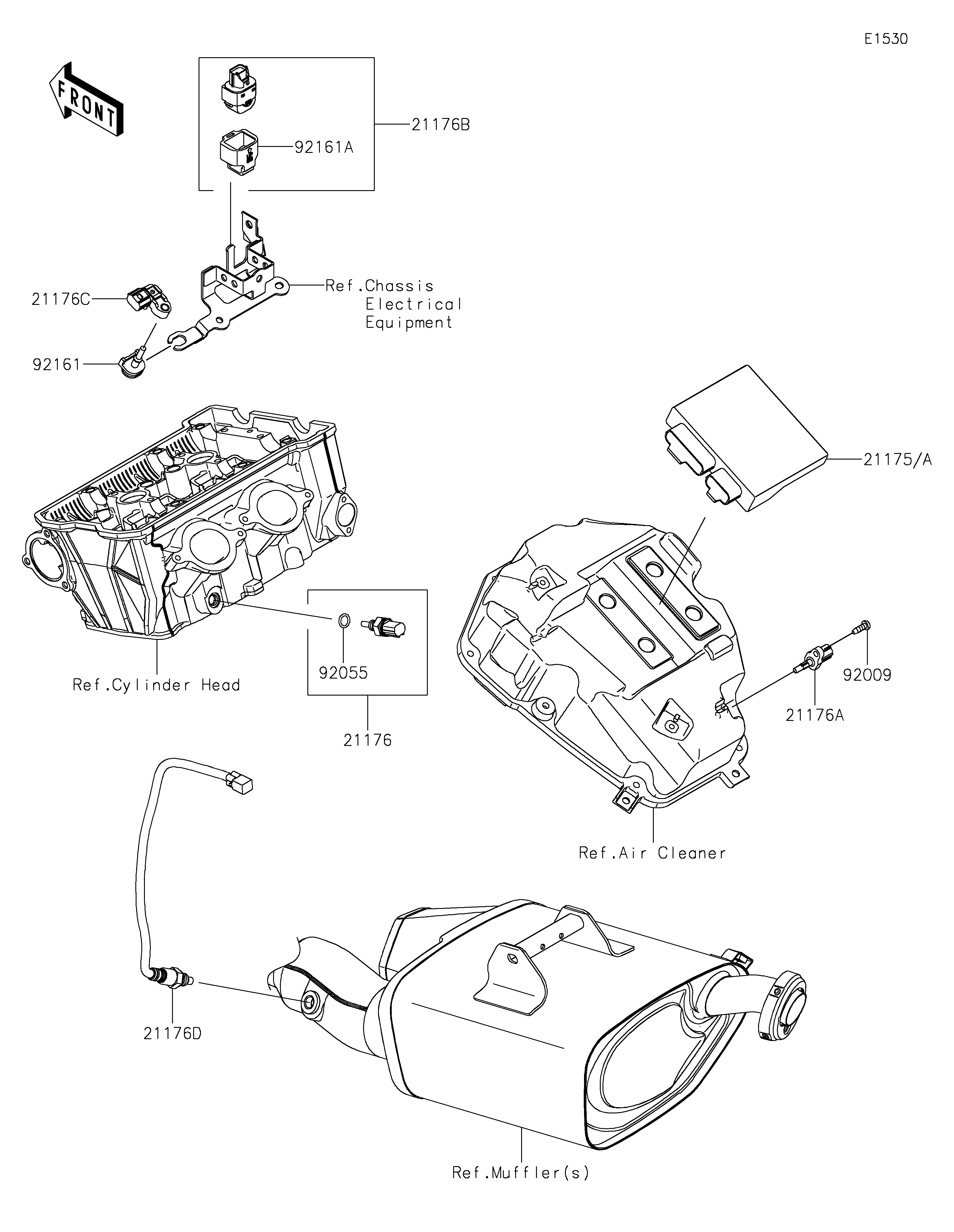 E1530

FRONT

21176B

92161A

21176C

Ref.Chassis Electrical Equipment

92161

21175/A

92055

Ref.Cylinder Head

21176

92009

21176A

Ref.Air Cleaner

21176D

Ref.Muffler(s)