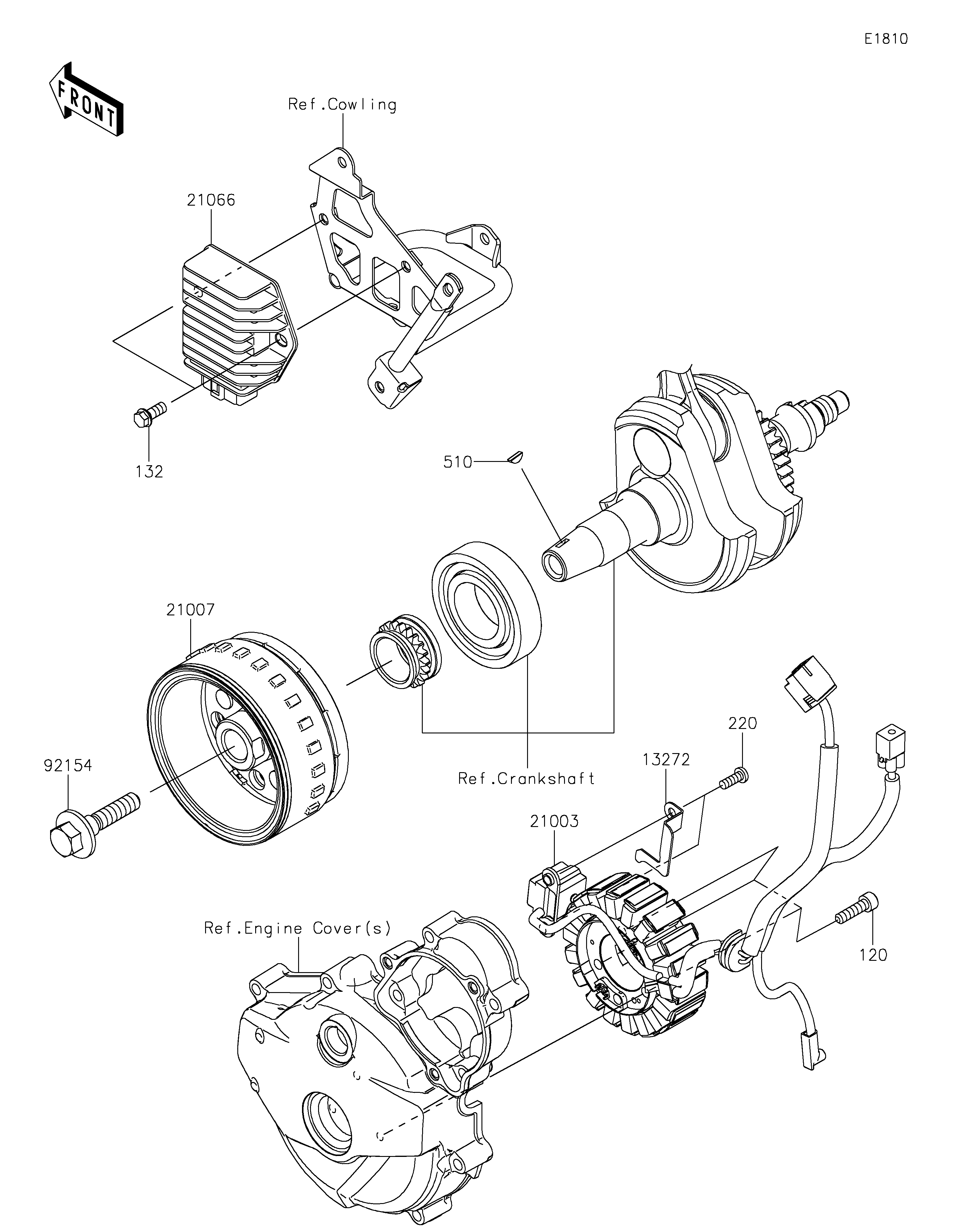 E1810

FRONT

Ref.Cowling

21066

132

510

21007

92154

Ref.Crankshaft

220

13272

21003

Ref.Engine Cover(s)

120