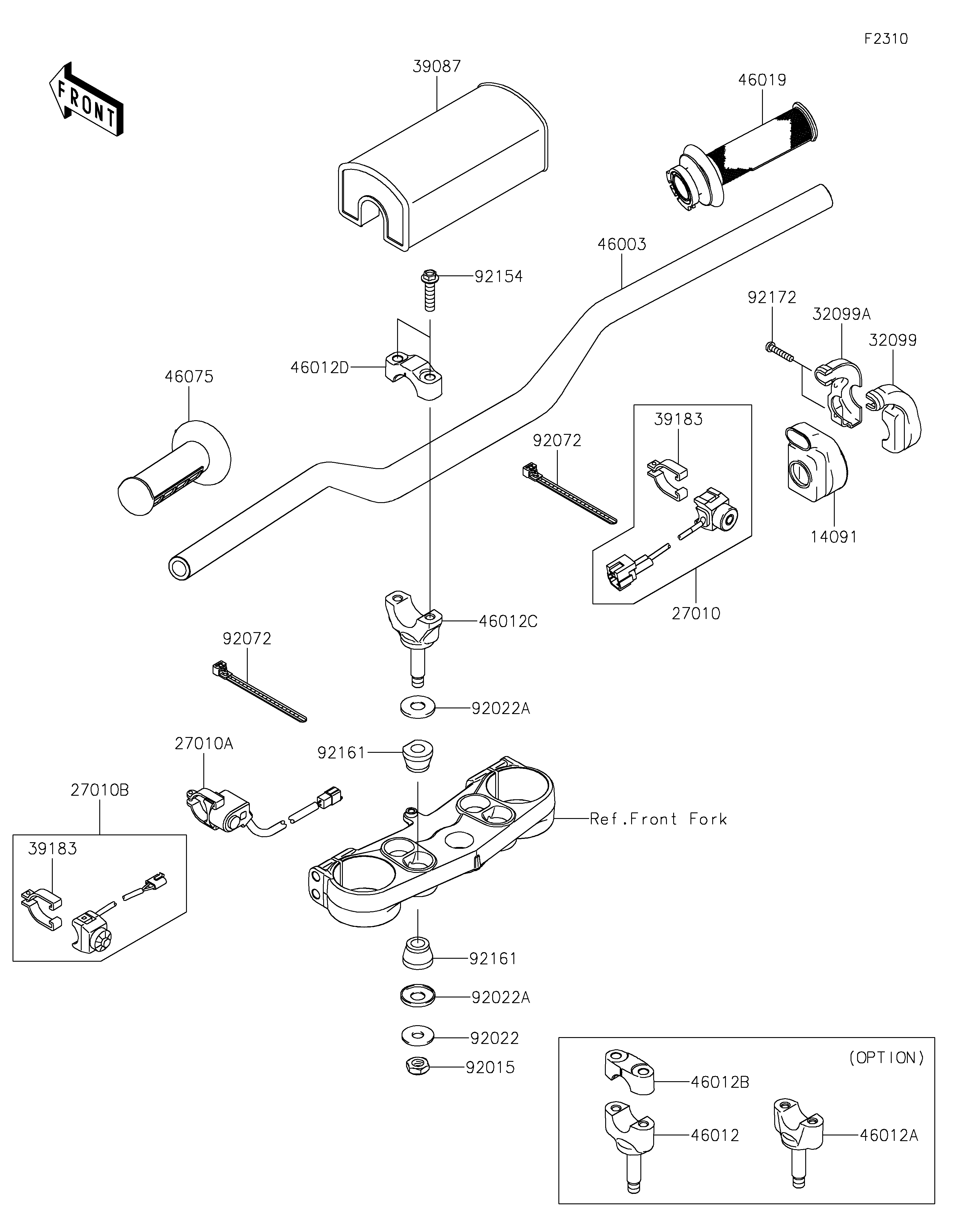 F2310

FRONT

39087

46019

46003

92154

92172

32099A

32099

46012D

46075

39183

92072

14091

27010

46012C

92072

92022A

27010A

92161

27010B

Ref.Front Fork

39183

92161

92022A

92022

92015

(OPTION)

46012B

46012

46012A