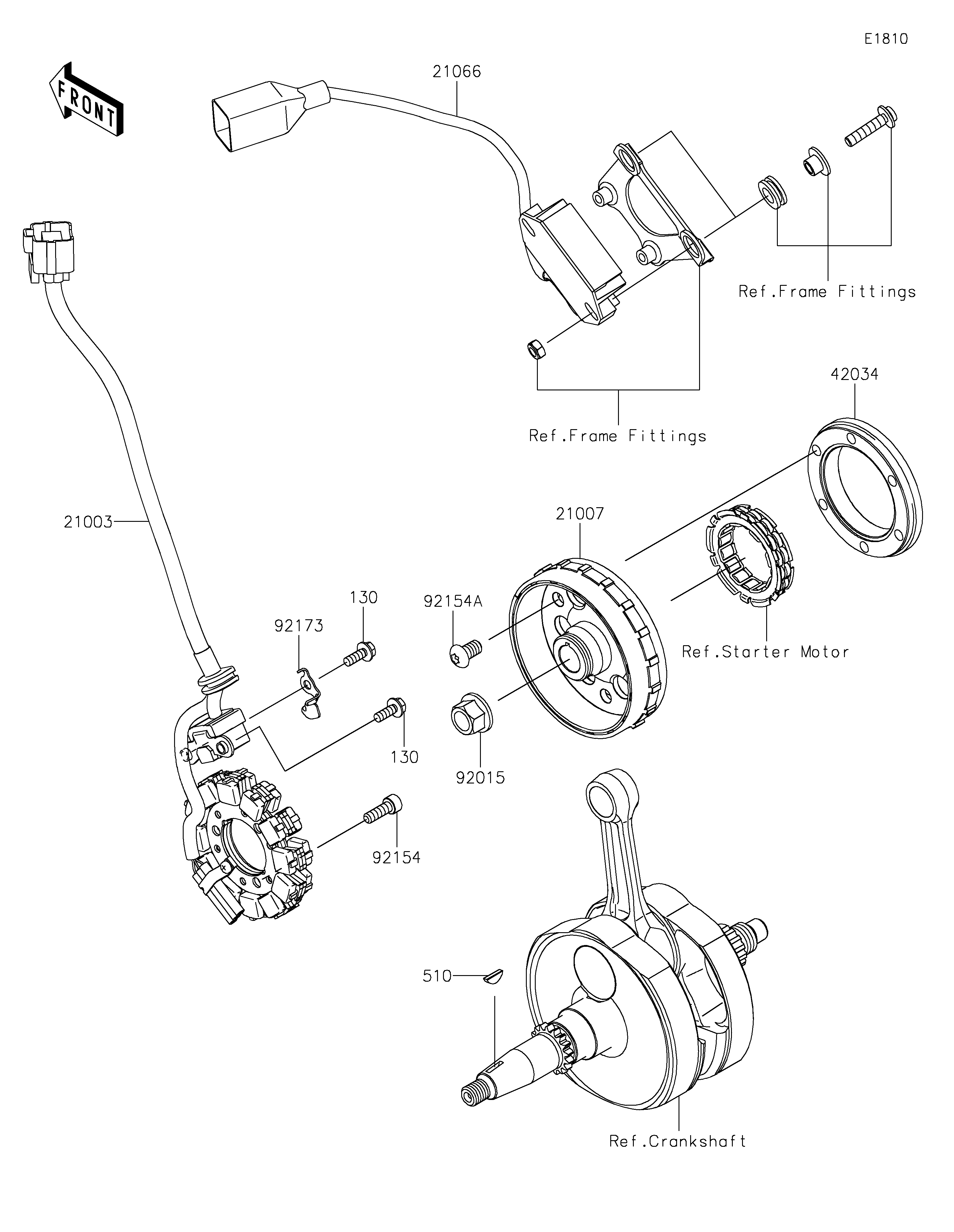 E1810

FRONT

21066

Ref.Frame Fittings

Ref.Frame Fittings

42034

21003

21007

130

92154A

92173

Ref.Starter Motor

130

92015

92154

510

Ref.Crankshaft