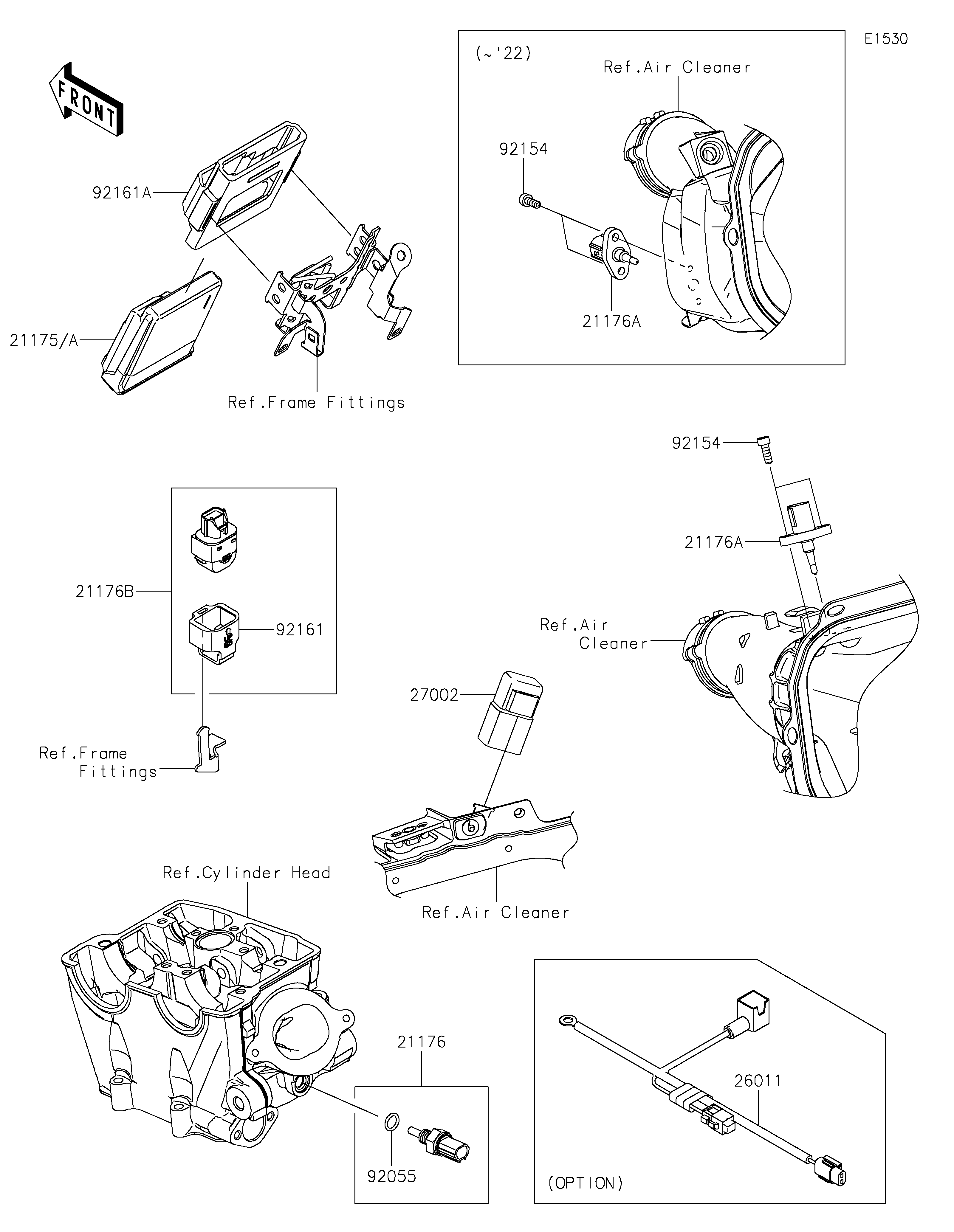 E1530

FRONT

(~'22)

Ref.Air Cleaner

92154

21176A

92161A

21175/A

Ref.Frame Fittings

92154

21176A

Ref.Air Cleaner

21176B

92161

Ref.Frame Fittings

27002

Ref.Air Cleaner

Ref.Cylinder Head

21176

92055

26011

(OPTION)