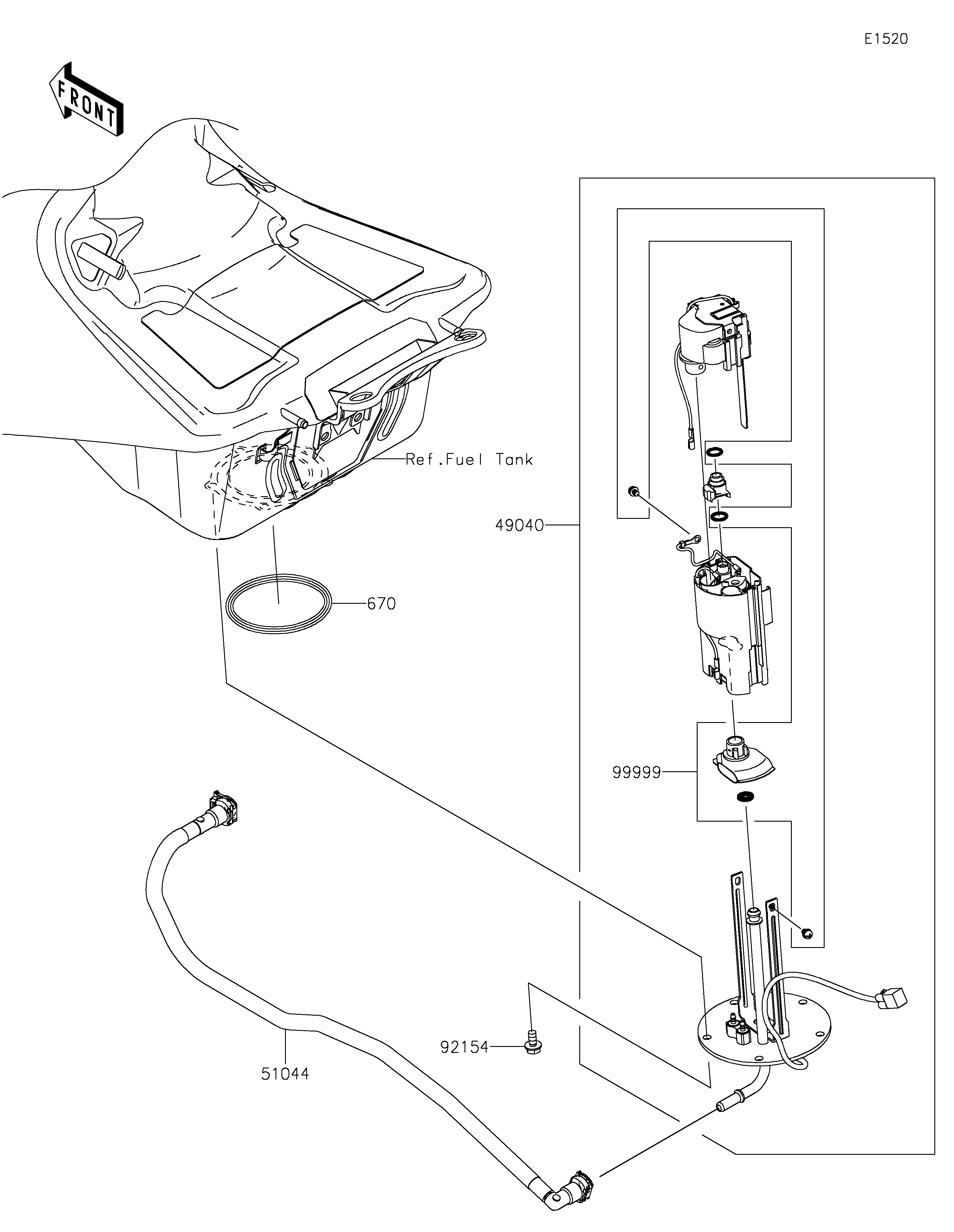 E1520

FRONT

Ref.Fuel Tank

49040

670

99999

92154

51044