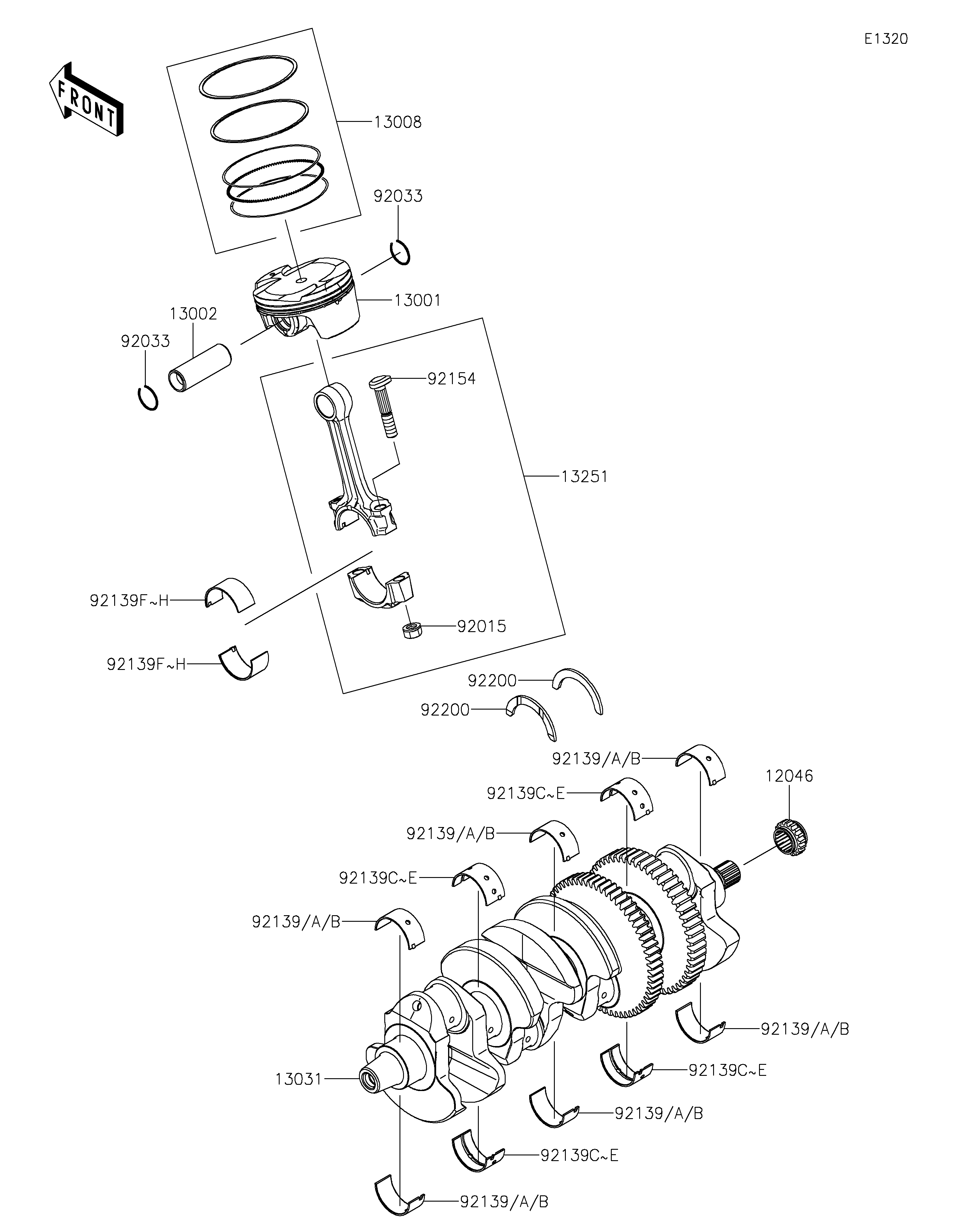 E1320

FRONT

13008

92033

13001

13002

92033

92154

13251

92139F~H

92015

92139F~H

92200

92200

92139/A/B

12046

92139C~E

92139/A/B

92139C~E

92139/A/B

92139/A/B

92139C~E

13031

92139/A/B

92139C~E

92139/A/B