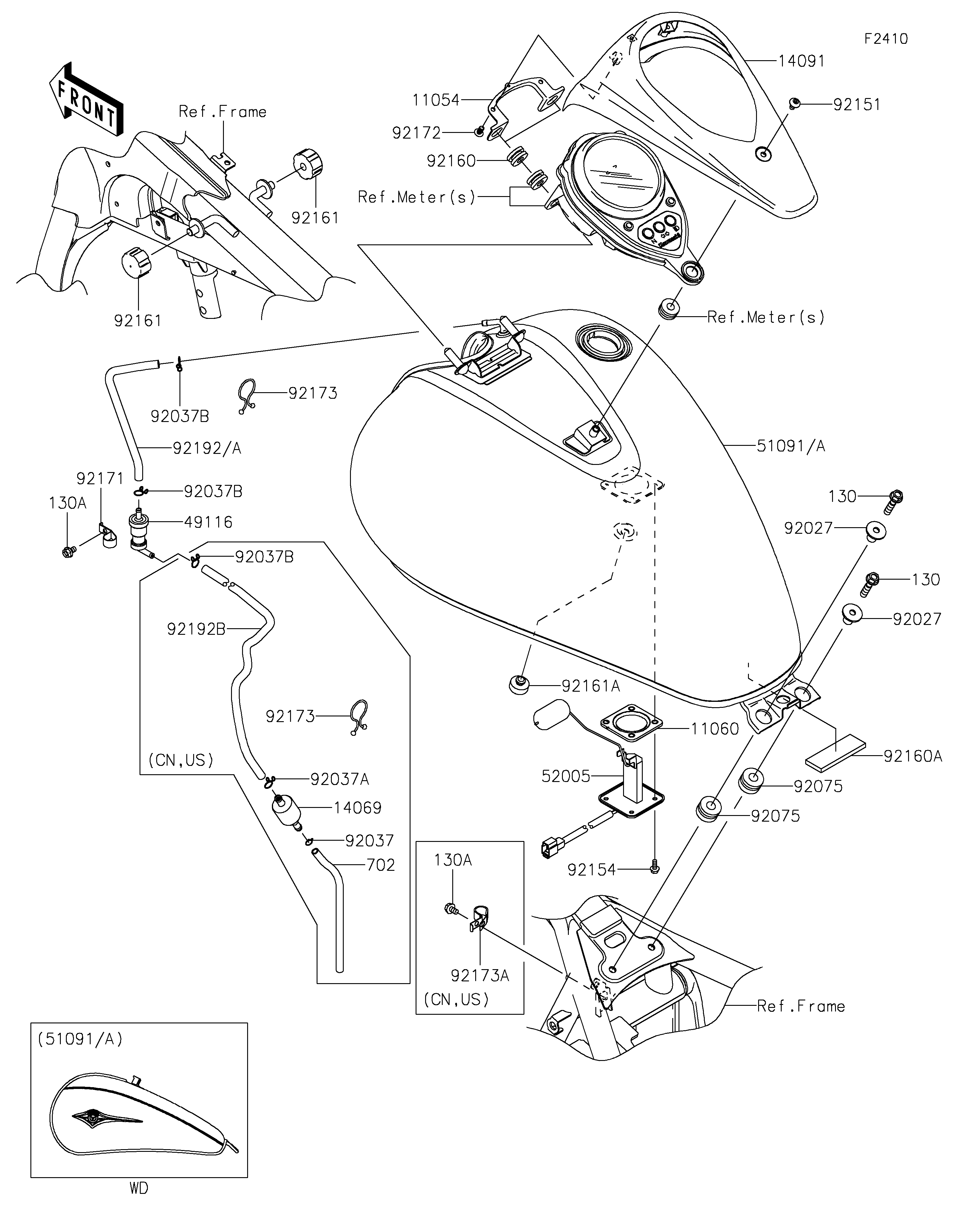 F2410

FRONT

Ref.Frame

92161

92161

11054

92172

92160

Ref.Meter(s)

14091

92151

Ref.Meter(s)

92037B

92173

92192/A

92171

130A

92037B

49116

92037B

92192B

92173

(CN,US)

92037A

14069

92037

702

51091/A

130

92027

130

92027

92161A

11060

52005

92160A

92075

92075

92154

130A

92173A

(CN,US)

Ref.Frame

(51091/A)

WD