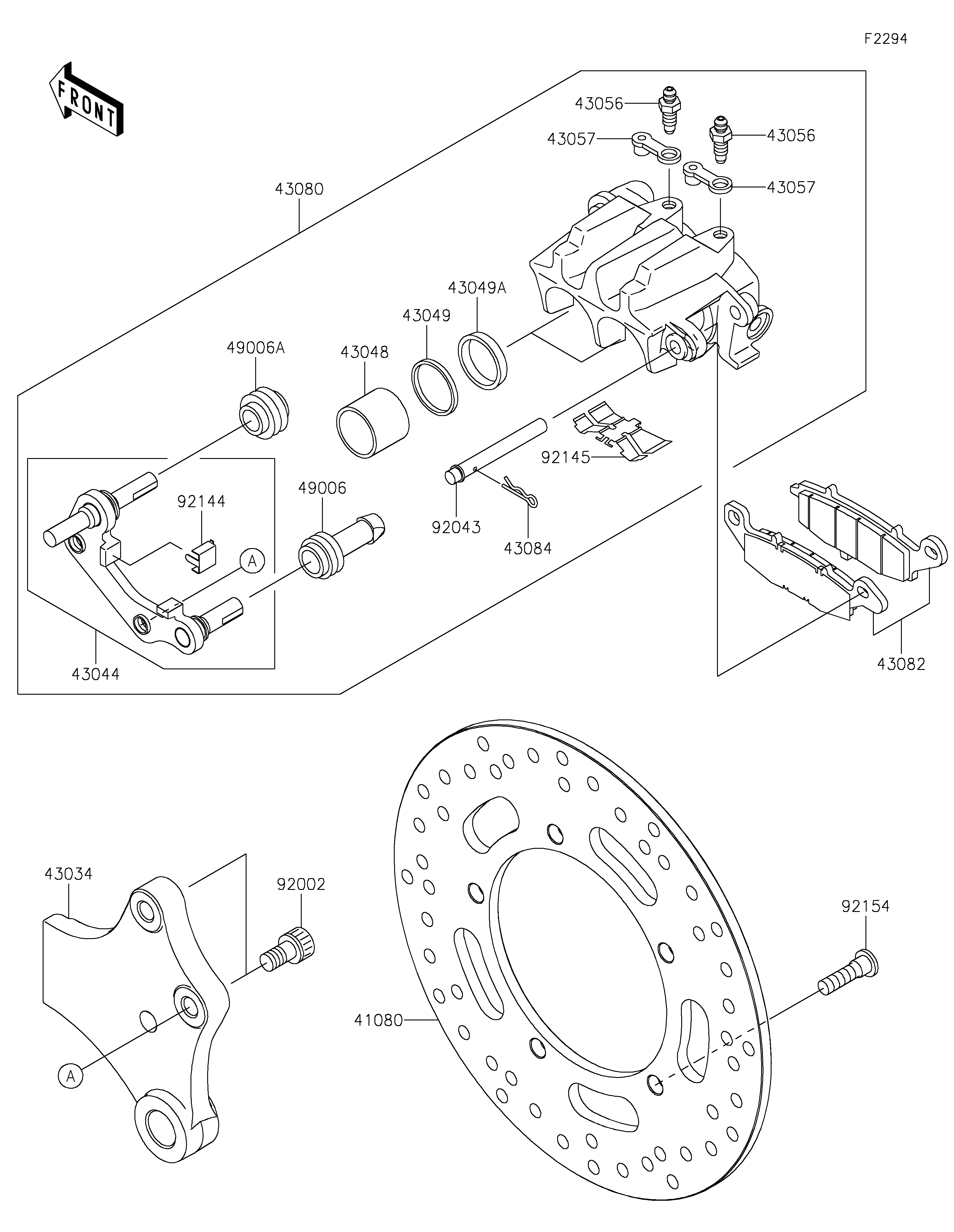 F2294

FRONT

43056
43057
43056
43057
43080
43049A
43049
49006A
43048
92145
92144
49006
92043
43084
A
43044
43082
43034
92002
92154
41080
A