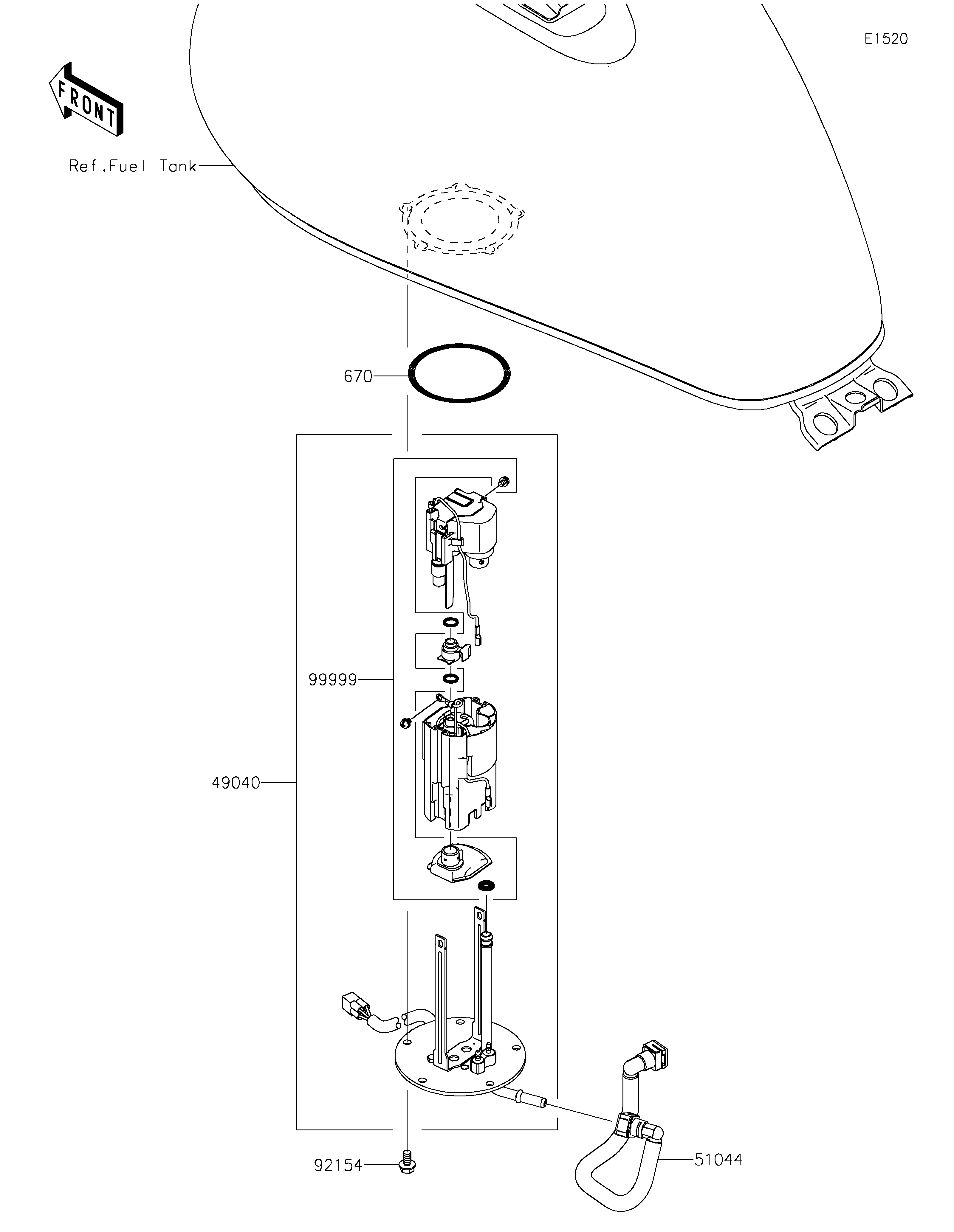 E1520

FRONT

Ref.Fuel Tank

670

99999

49040

92154

51044