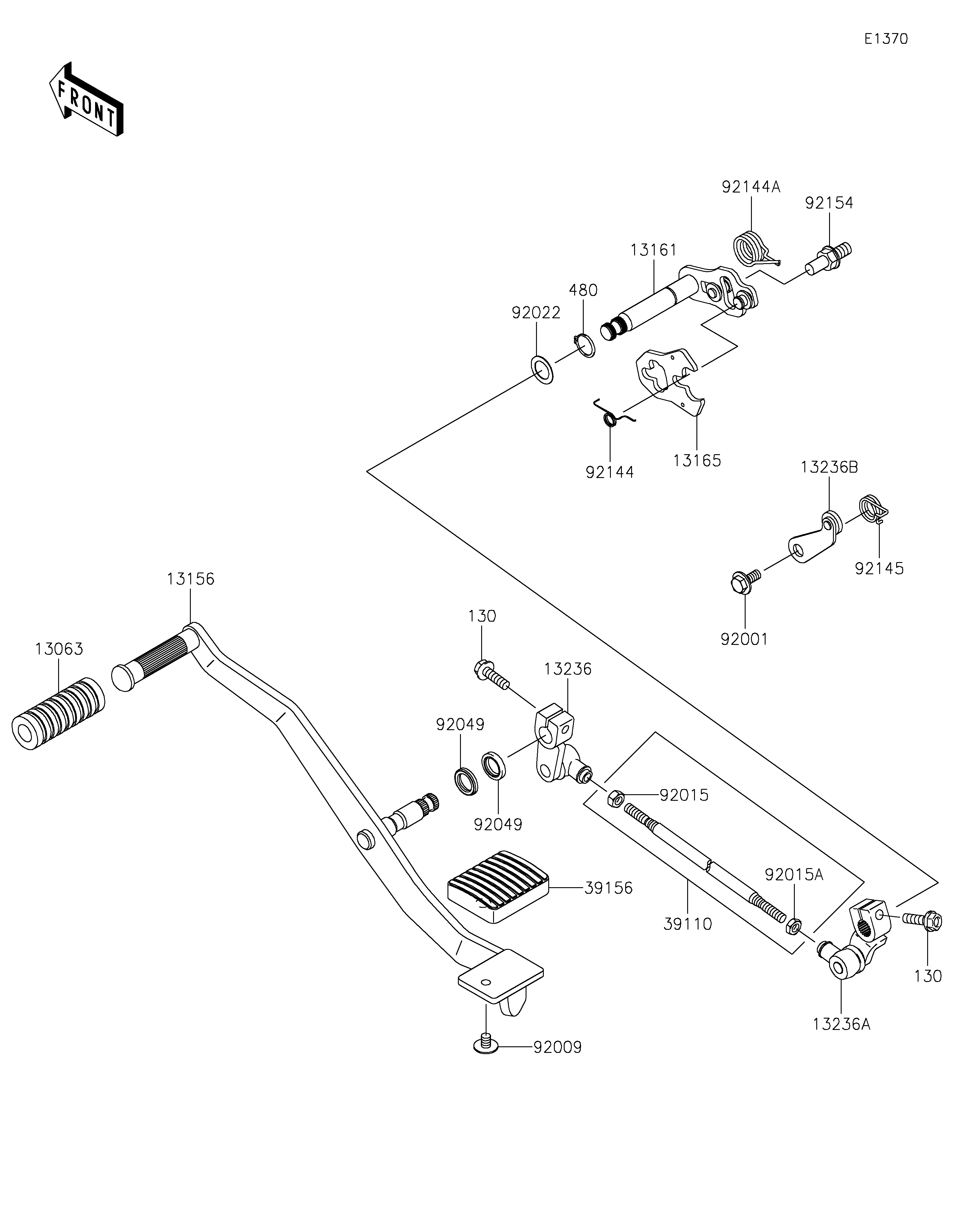 E1370

FRONT

92144A
92154
13161
480
92022
92144
13165
13236B
92145
92001
13156
13063
130
13236
92049
92049
92015
39156
92015A
39110
130
13236A
92009