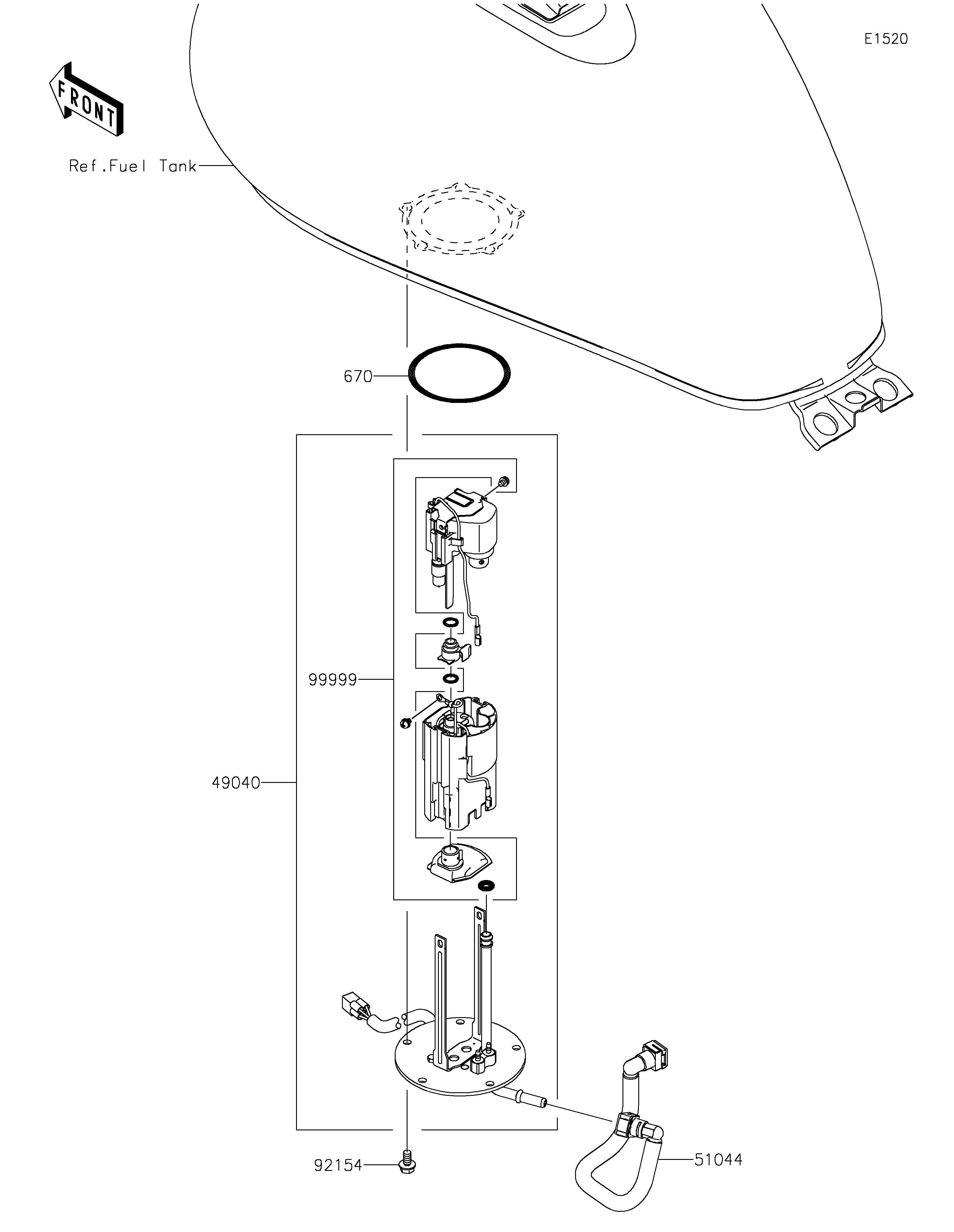 E1520

FRONT

Ref.Fuel Tank

670

99999

49040

92154

51044