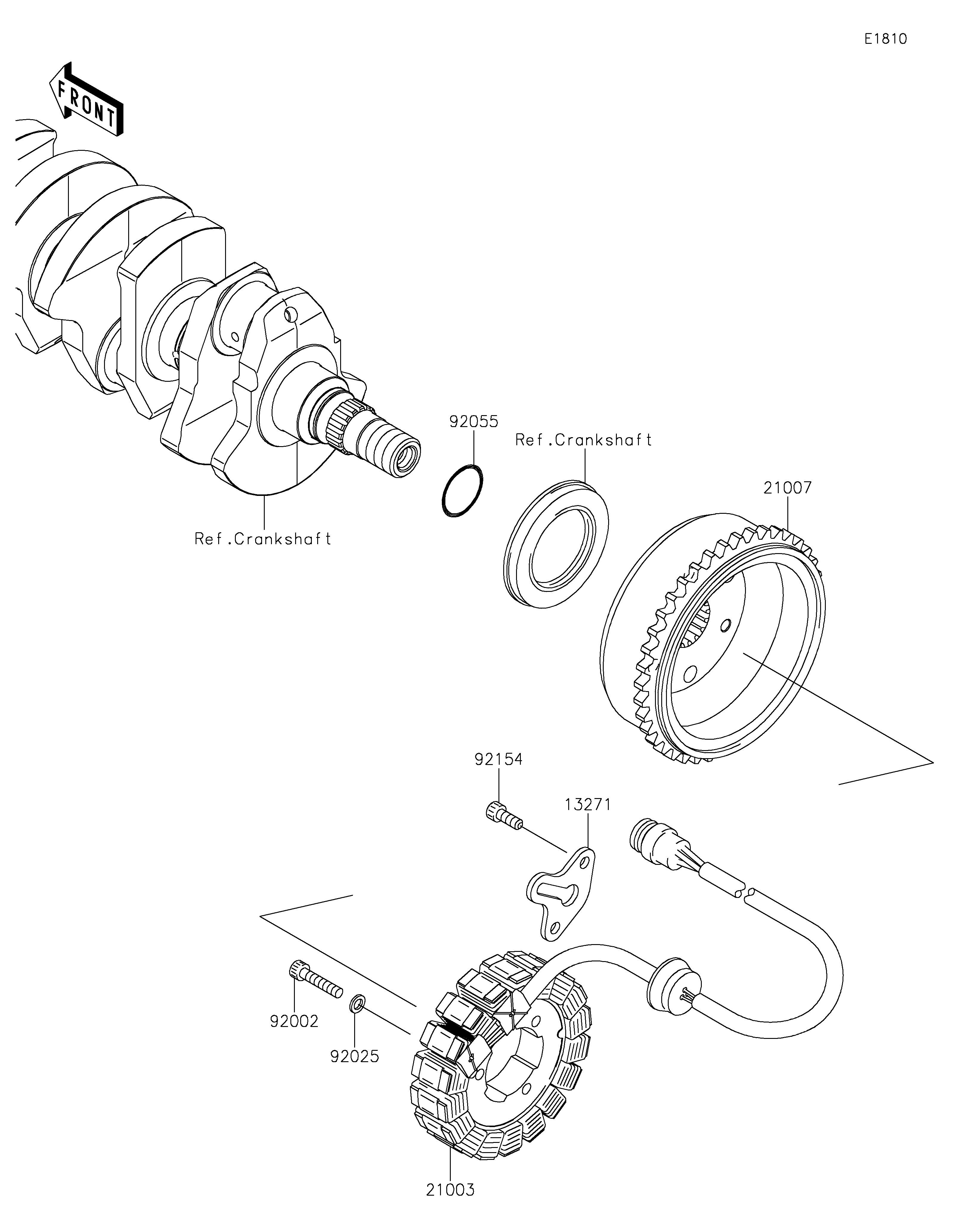 E1810

FRONT

92055

Ref.Crankshaft

21007

Ref.Crankshaft

92154

13271

92002

92025

21003