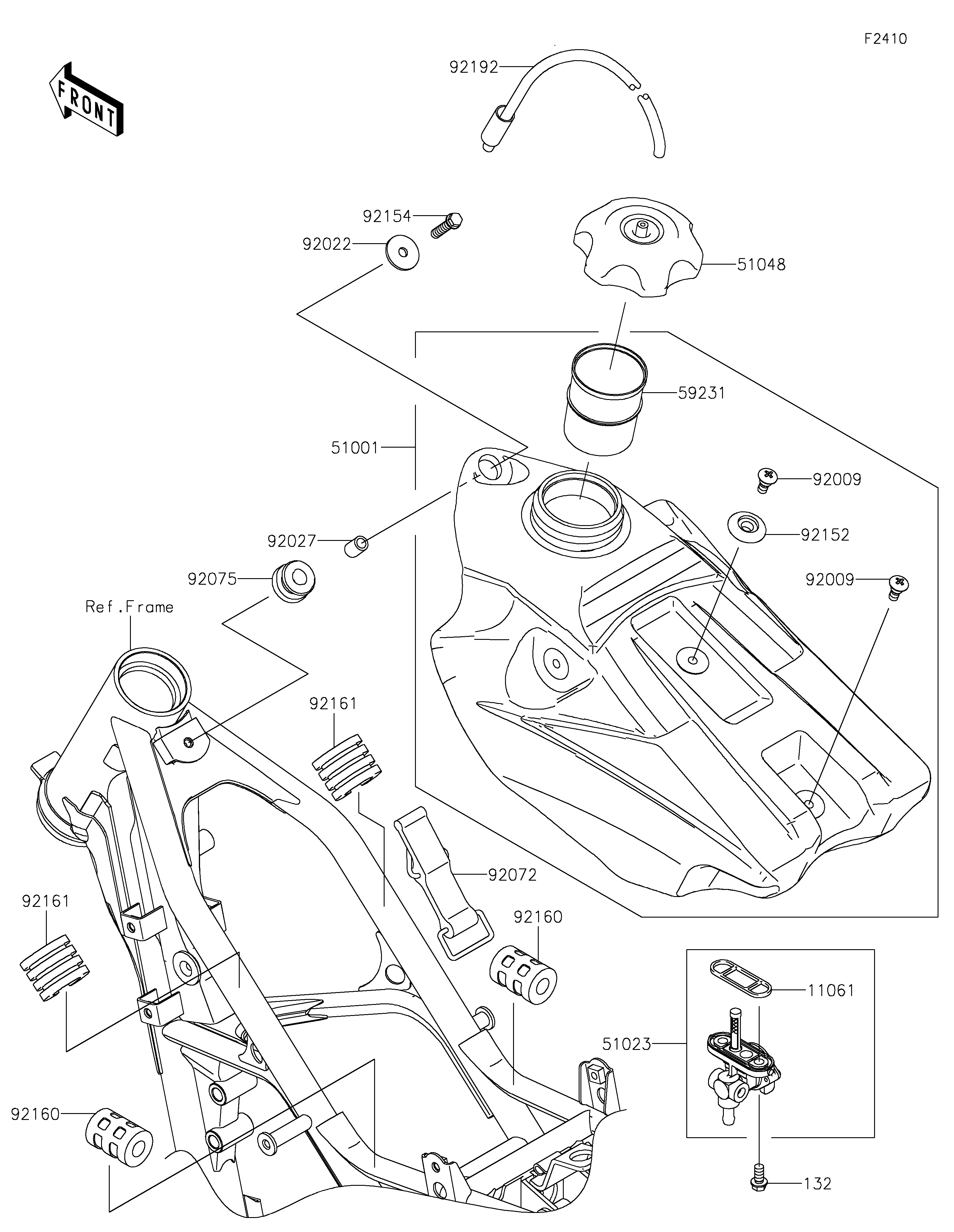 F2410

FRONT

92192

92154

92022

51048

59231

51001

92009

92152

92027

92009

92075

Ref.Frame

92161

92072

92161

92160

11061

51023

92160

132