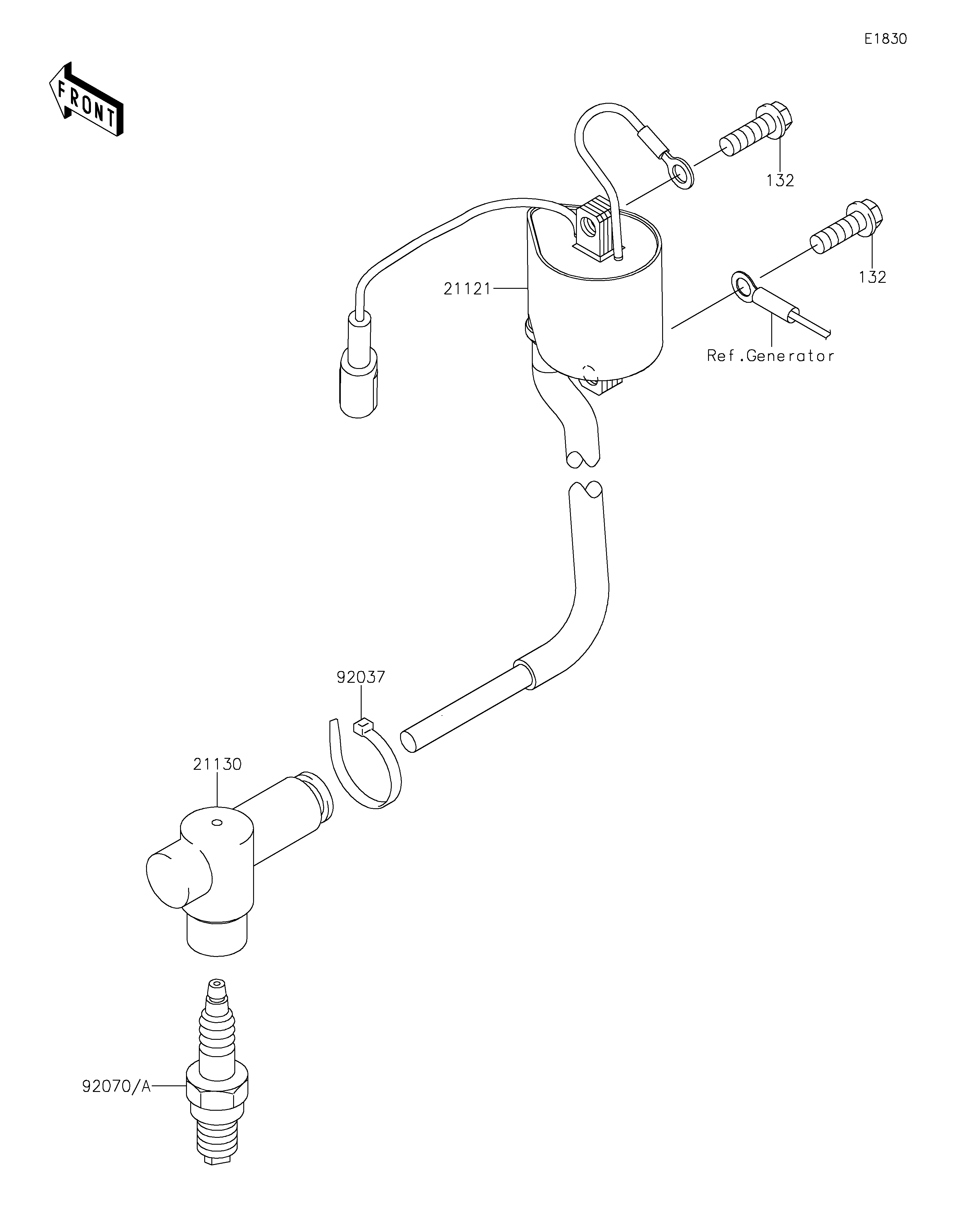 E1830

FRONT

132

132

21121

Ref.Generator

92037

21130

92070/A