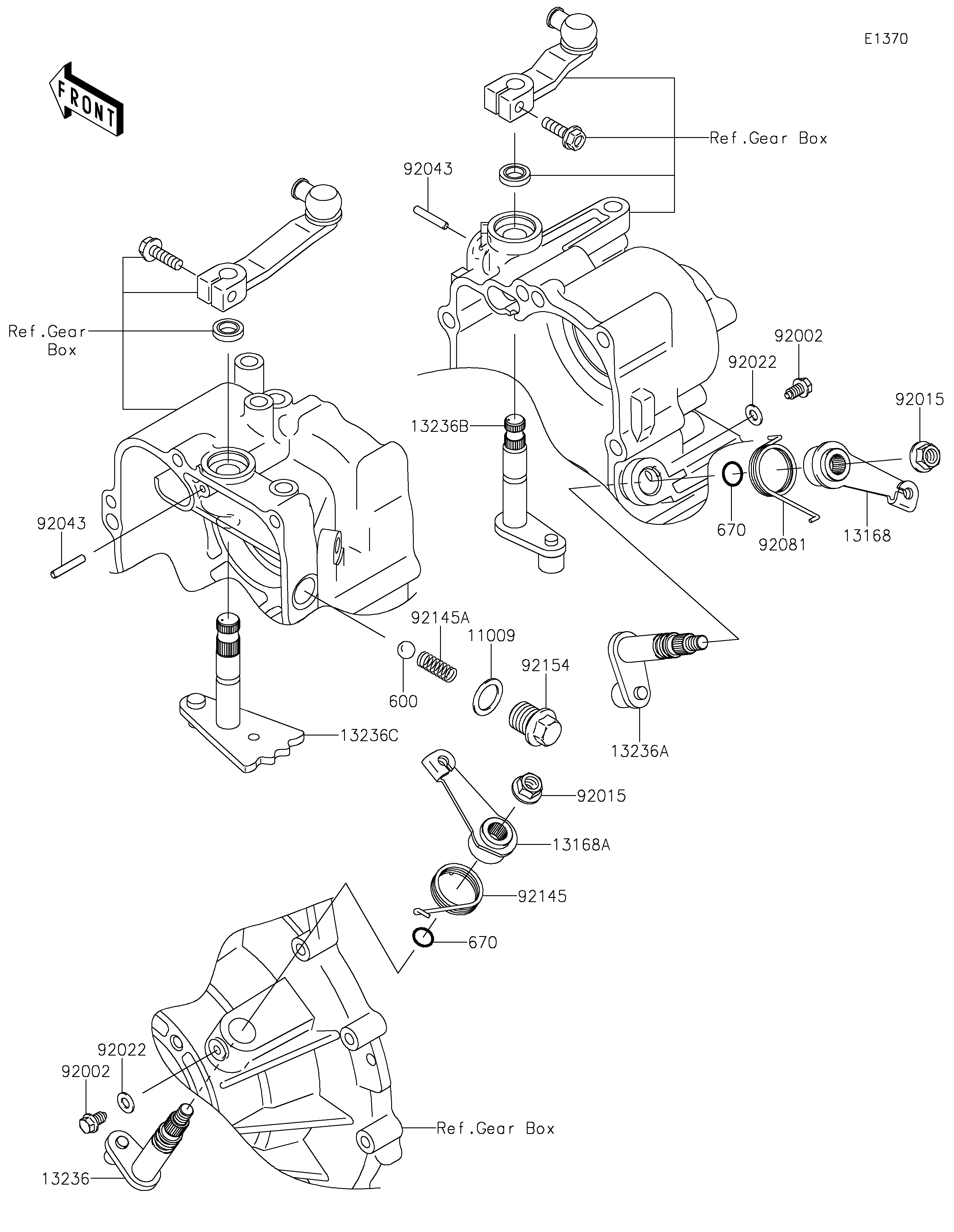 E1370

FRONT

Ref.Gear Box

92043

Ref.Gear Box

92002

92022

92015

13236B

670

92081

13168

92043

92145A

11009

92154

600

13236C

13236A

92015

13168A

92145

670

92022

92002

Ref.Gear Box

13236