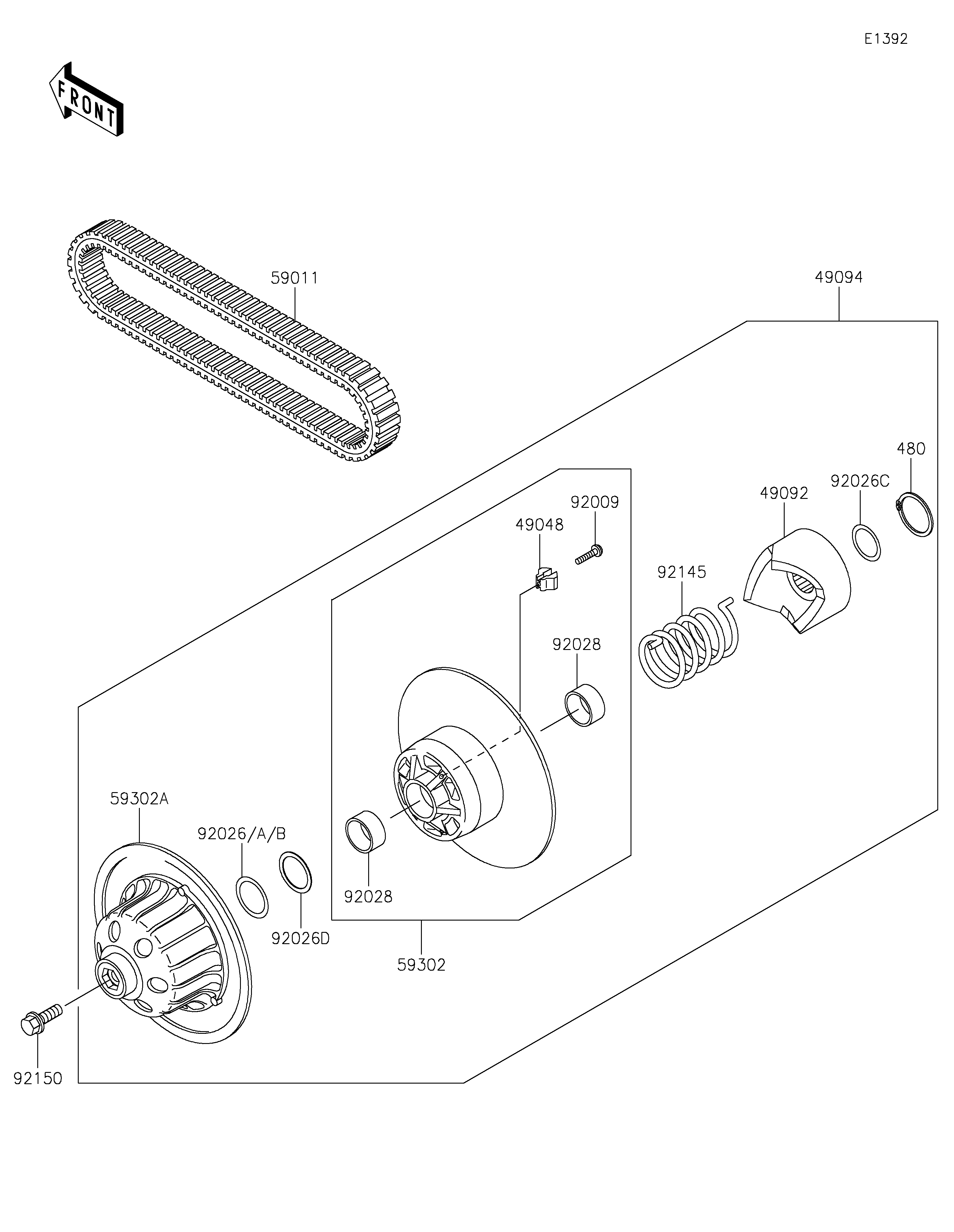 E1392

FRONT

59011

49094

480

92026C

49092

92009

49048

92145

92028

59302A

92026/A/B

92028

92026D

59302

92150