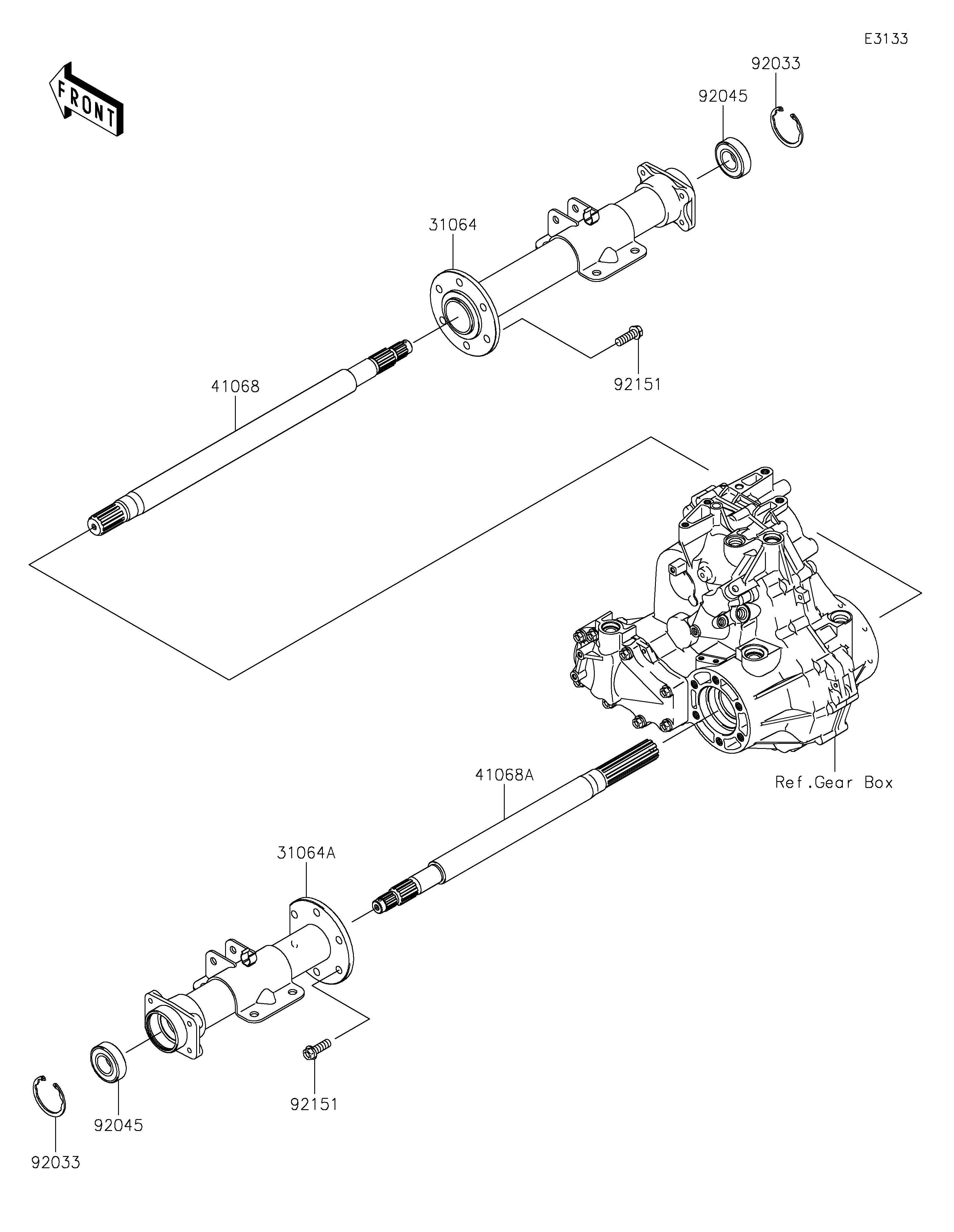 E3133

FRONT

92033

92045

31064

92151

41068

Ref.Gear Box

41068A

31064A

92151

92045

92033