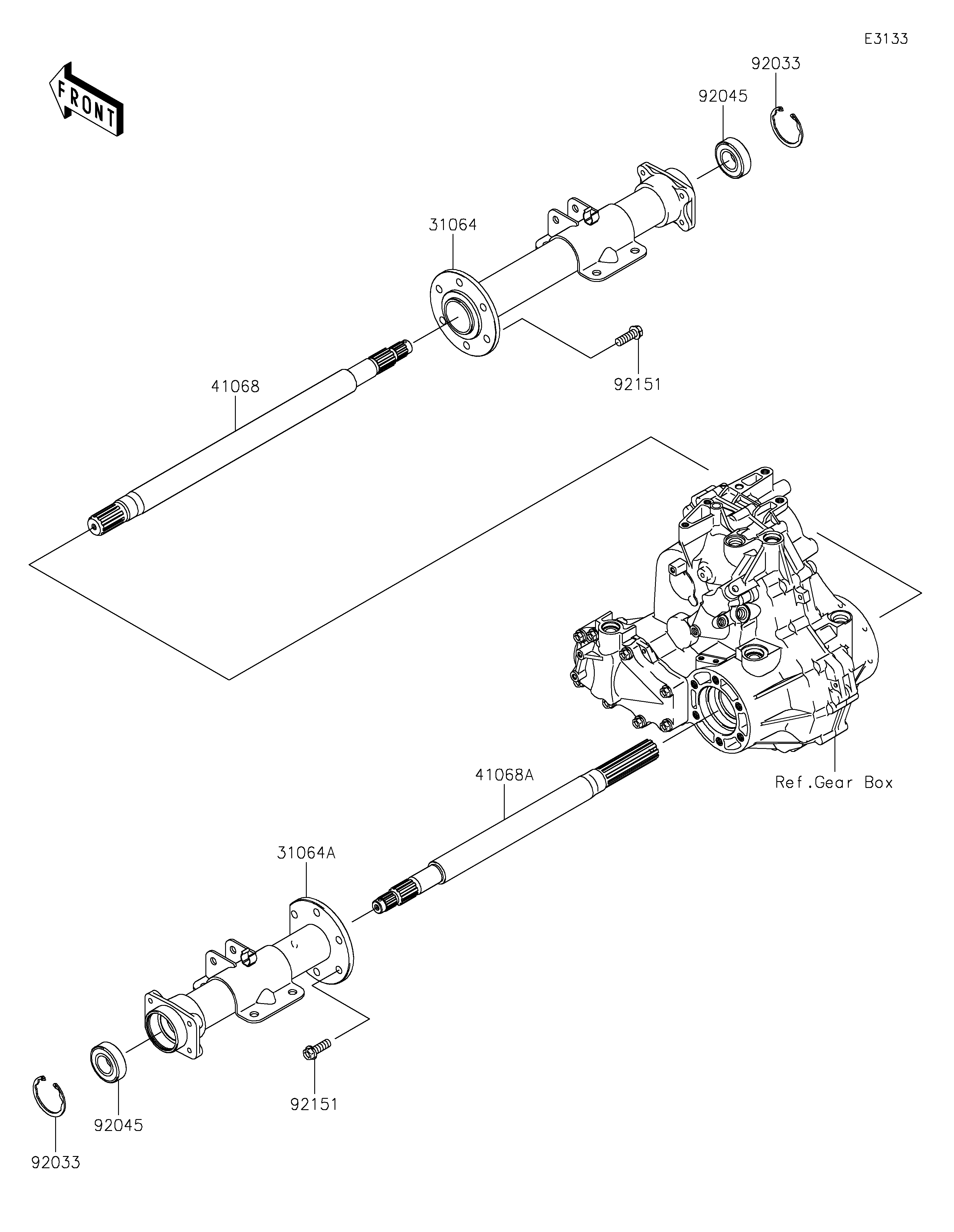 E3133

FRONT

92033

92045

31064

92151

41068

Ref.Gear Box

41068A

31064A

92151

92045

92033