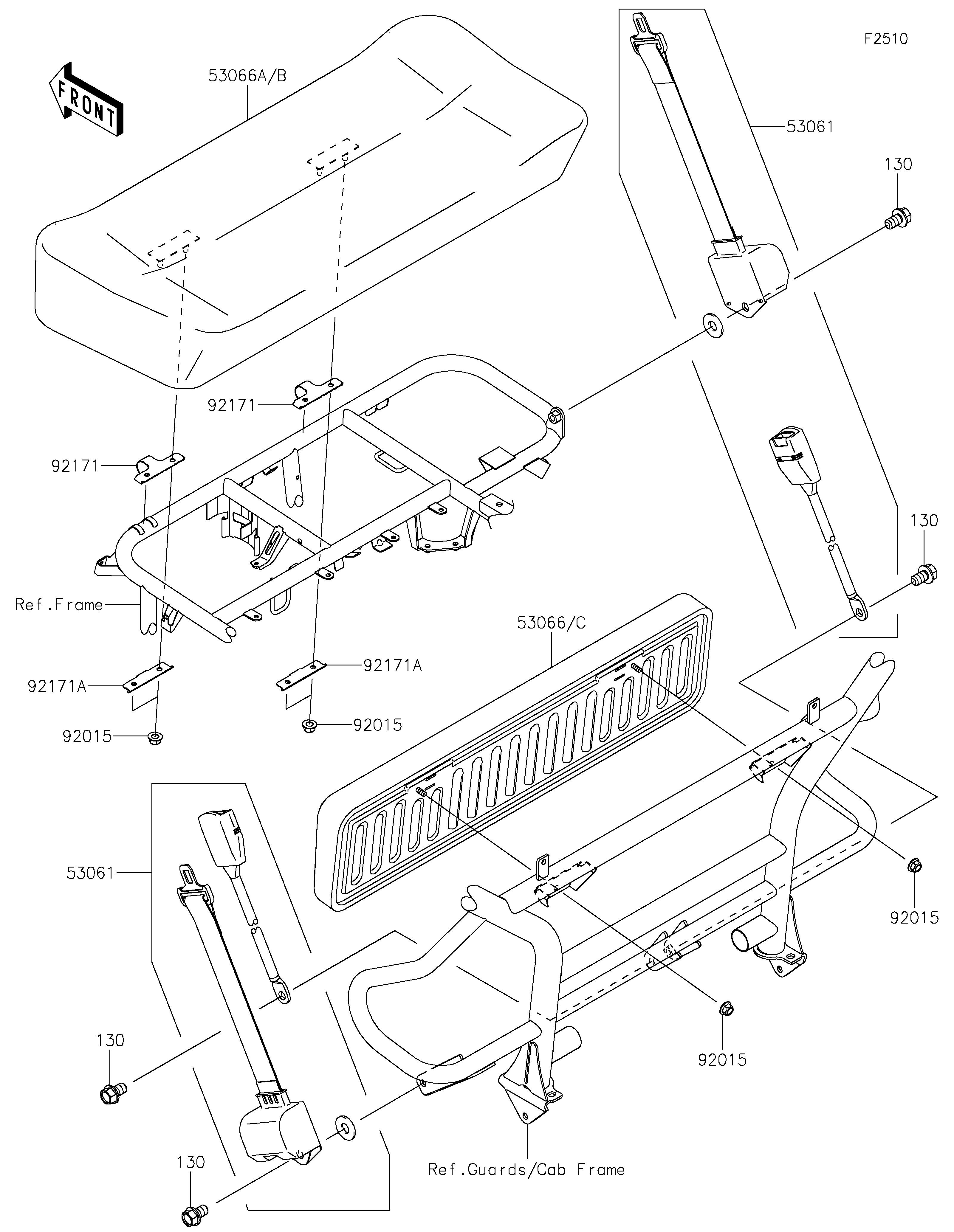 F2510

FRONT

53066A/B

53061

130

92171

92171

130

Ref.Frame

53066/C

92171A

92171A

92015

92015

53061

92015

92015

130

130

Ref.Guards/Cab Frame