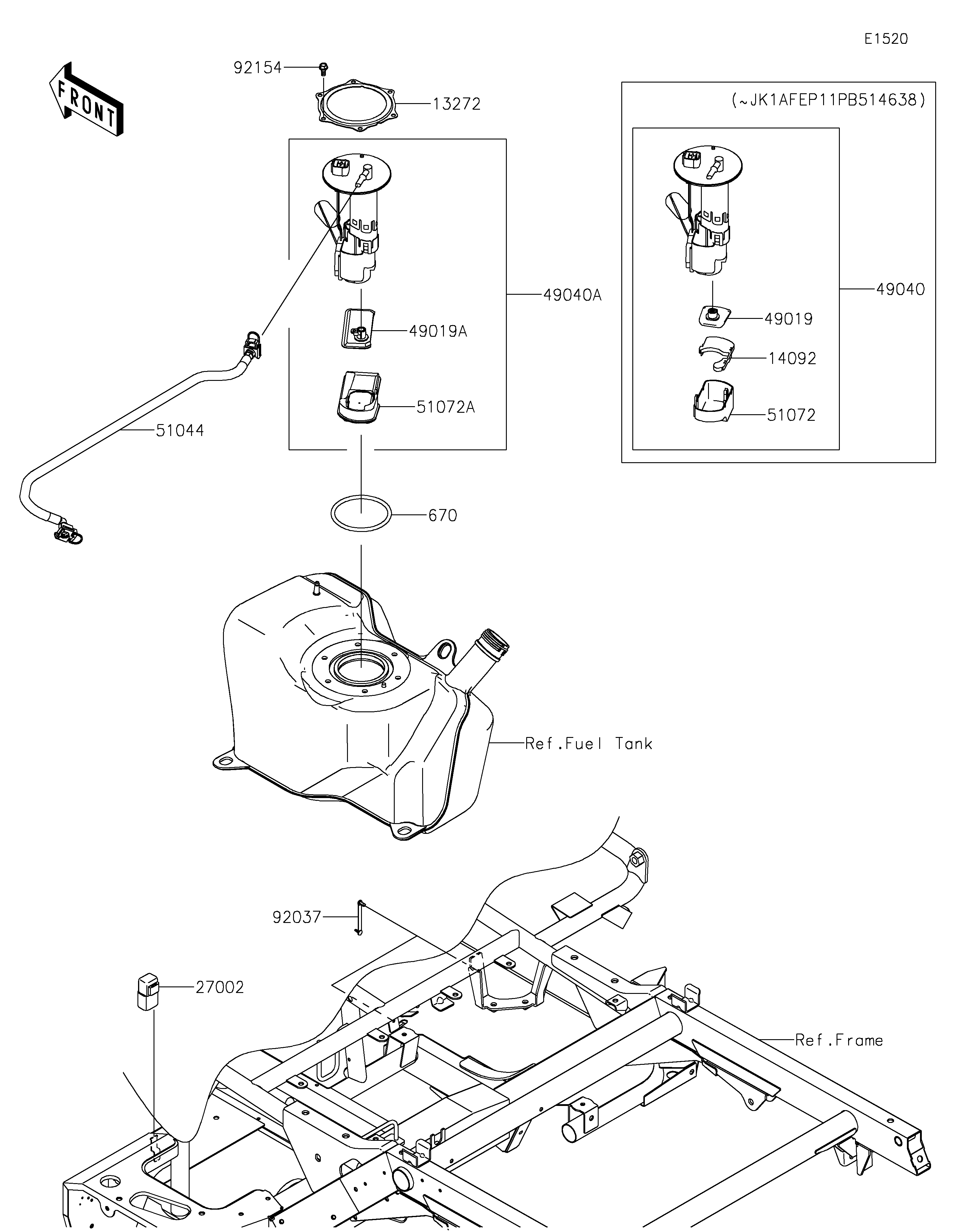 E1520

FRONT

92154

13272

(~JK1AFEP11PB514638)

49040A

49019A

51072A

51044

49040

49019

14092

51072

670

Ref.Fuel Tank

92037

27002

Ref.Frame