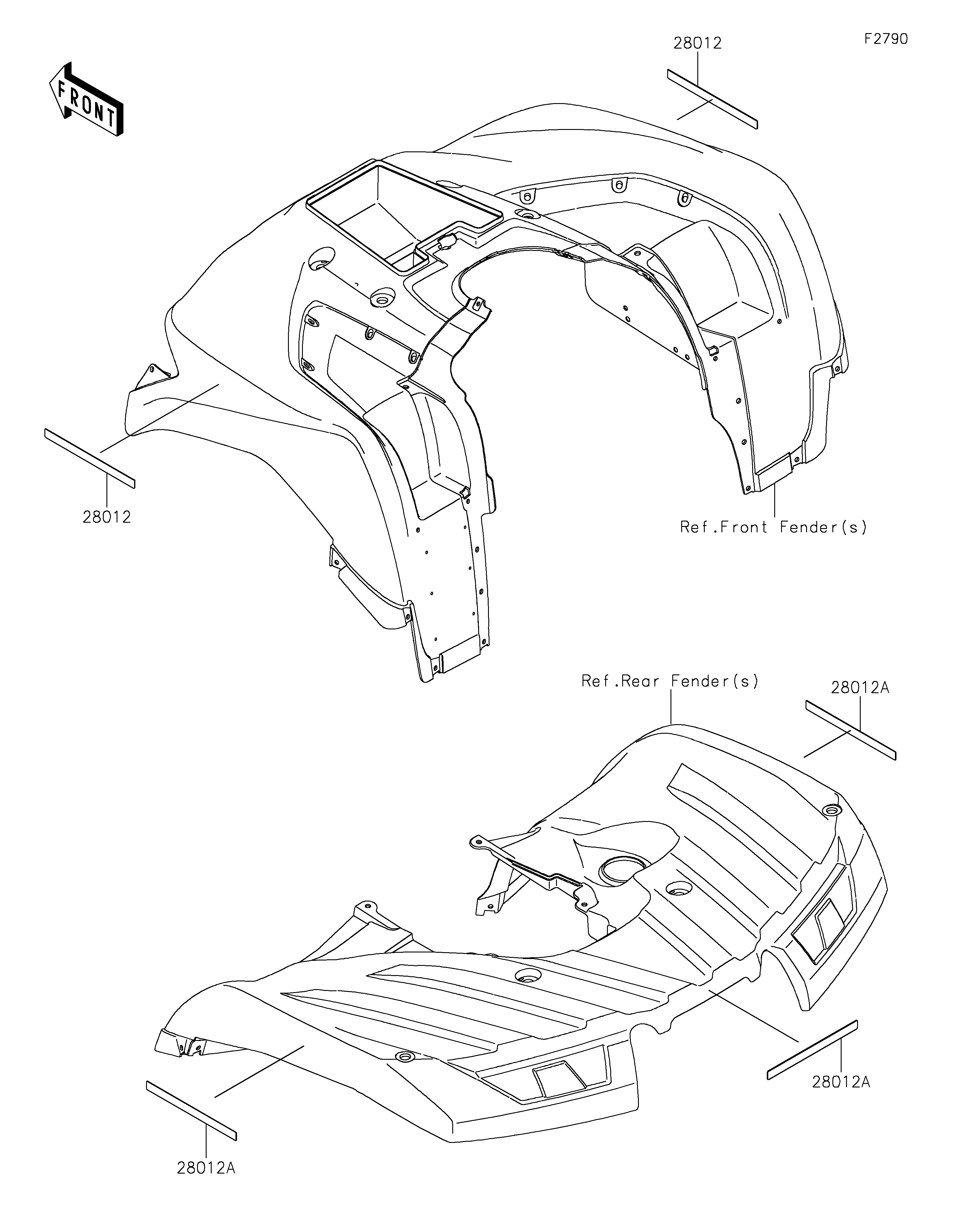 FRONT

28012

F2790

28012

Ref.Front Fender(s)

Ref.Rear Fender(s)

28012A

28012A

28012A