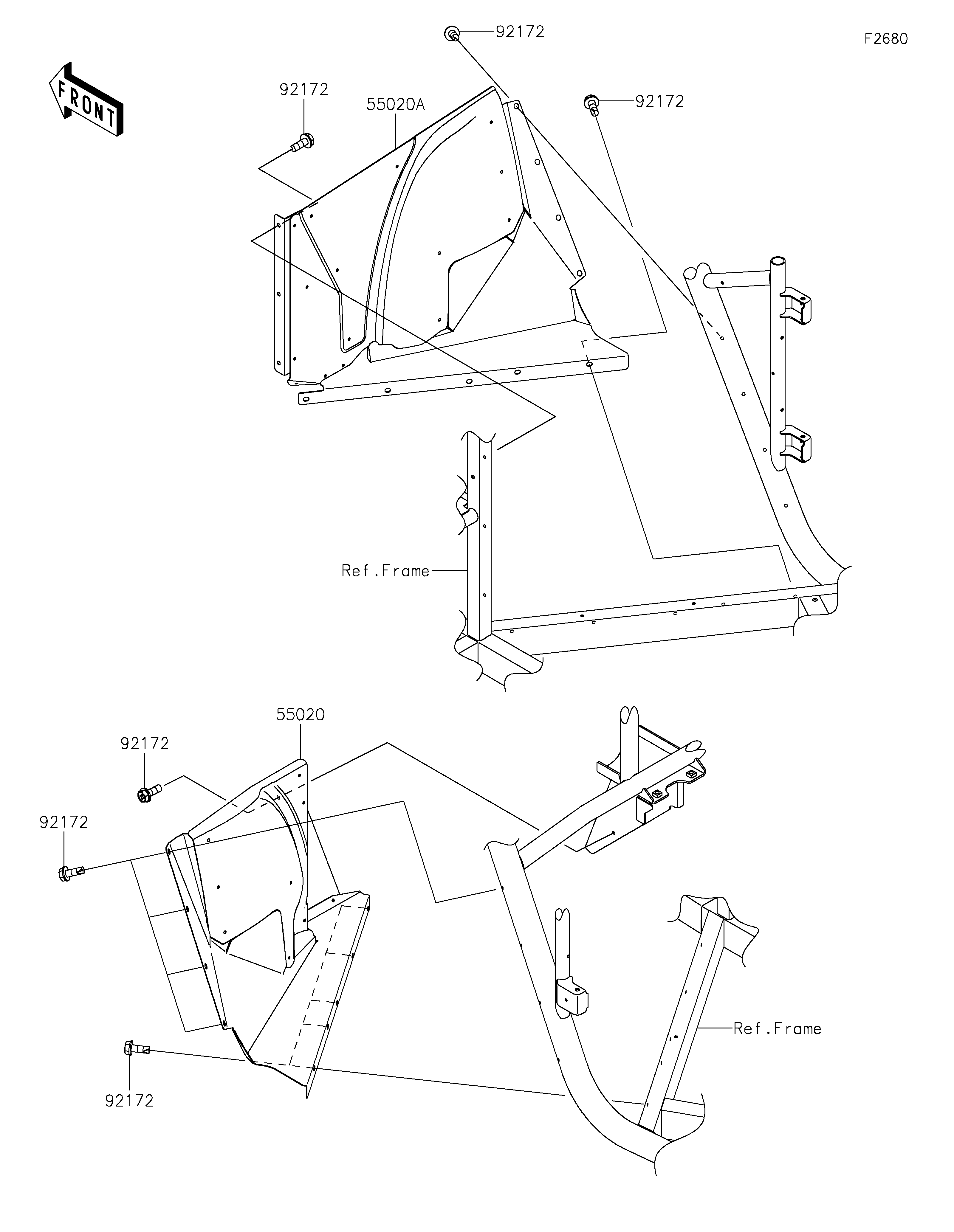 92172

F2680

FRONT

92172

55020A

92172

Ref.Frame

55020

92172

92172

Ref.Frame

92172