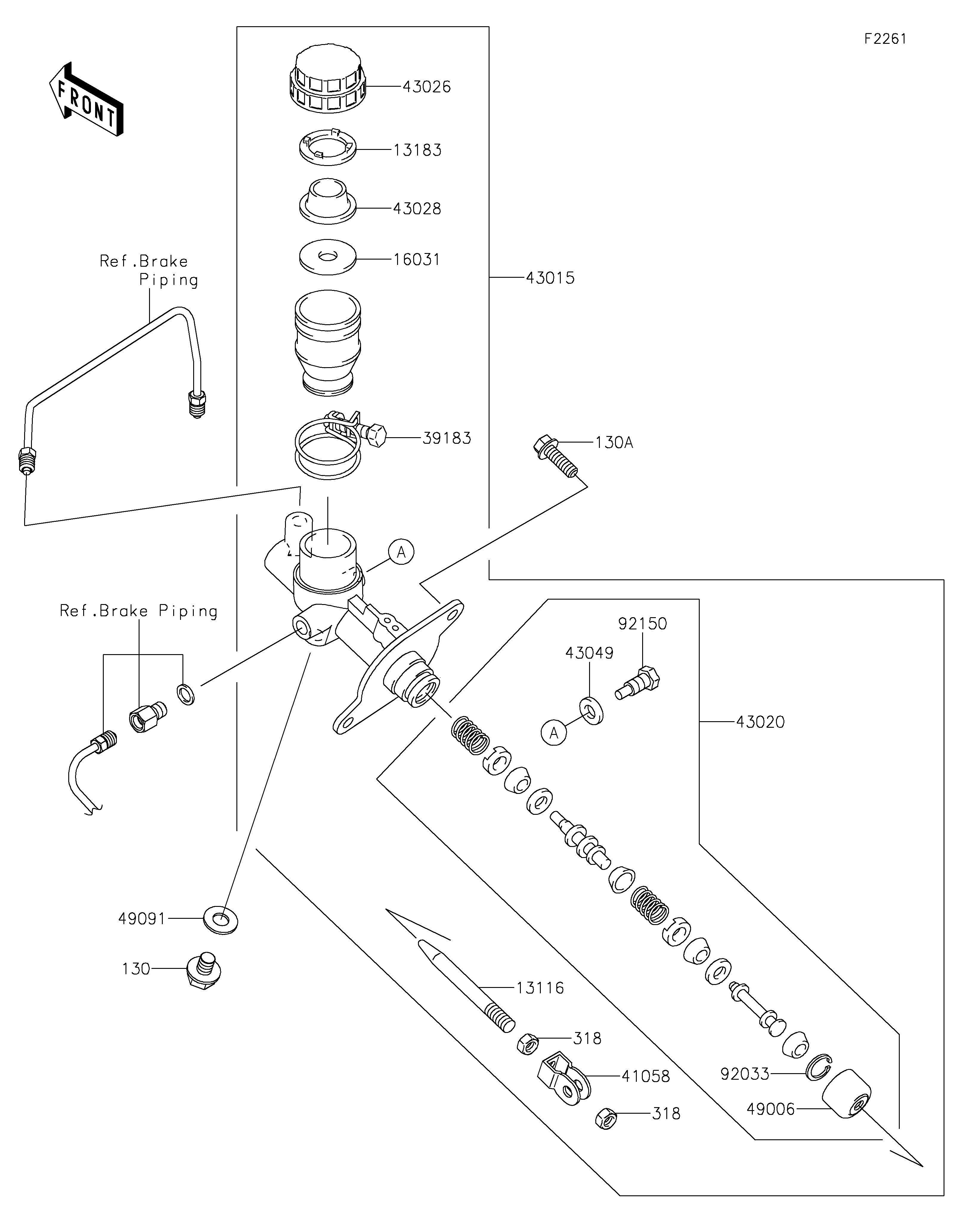 F2261

FRONT

43026

13183

43028

16031

43015

Ref.Brake Piping

39183

130A

A

Ref.Brake Piping

92150

43049

A

43020

49091

130

13116

318

41058

318

92033

49006