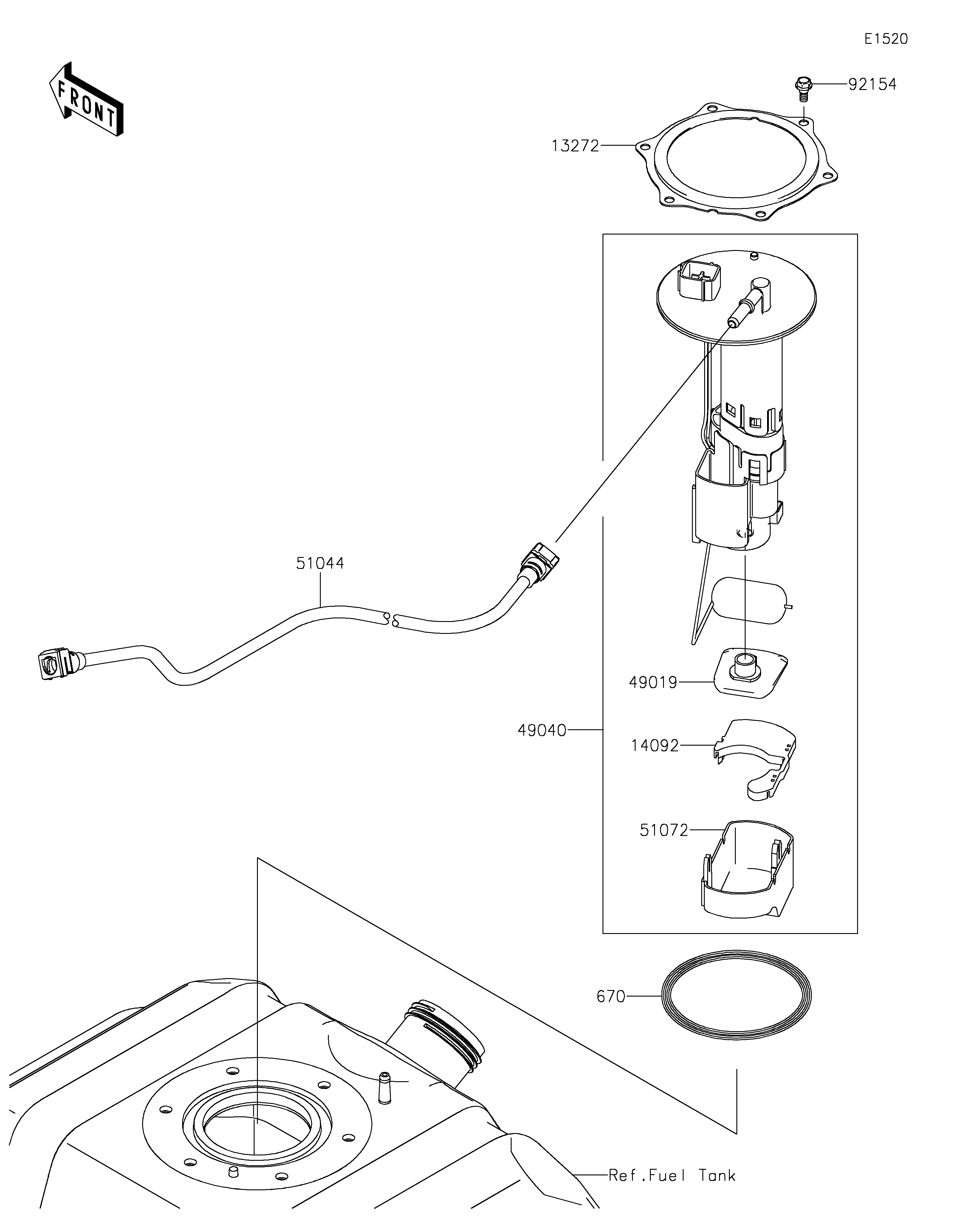 E1520

FRONT

92154

13272

51044

49019

49040

14092

51072

670

Ref.Fuel Tank